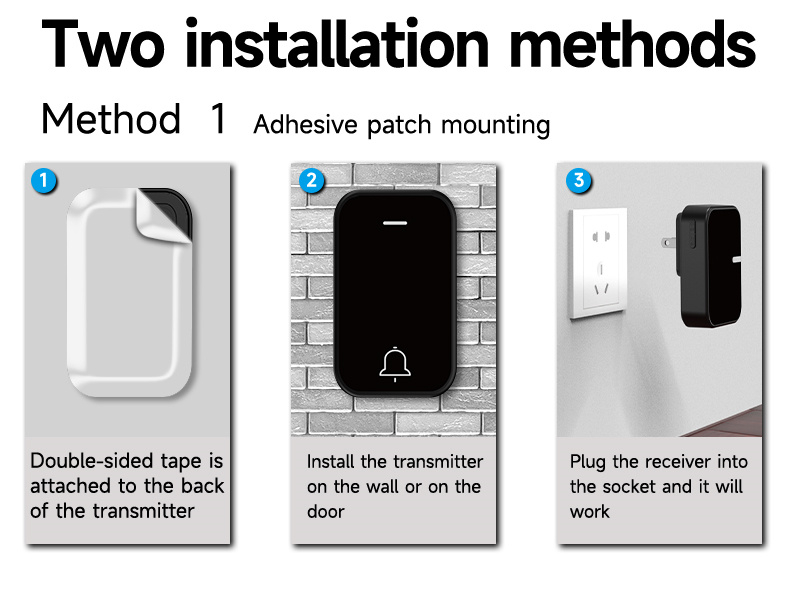 Two installation methods

Method 1 Adhesive patch mounting

1

Double-sided tape is attached to the back of the transmitter

2

Install the transmitter on the wall or on the door

3

Plug the receiver into the socket and it will work