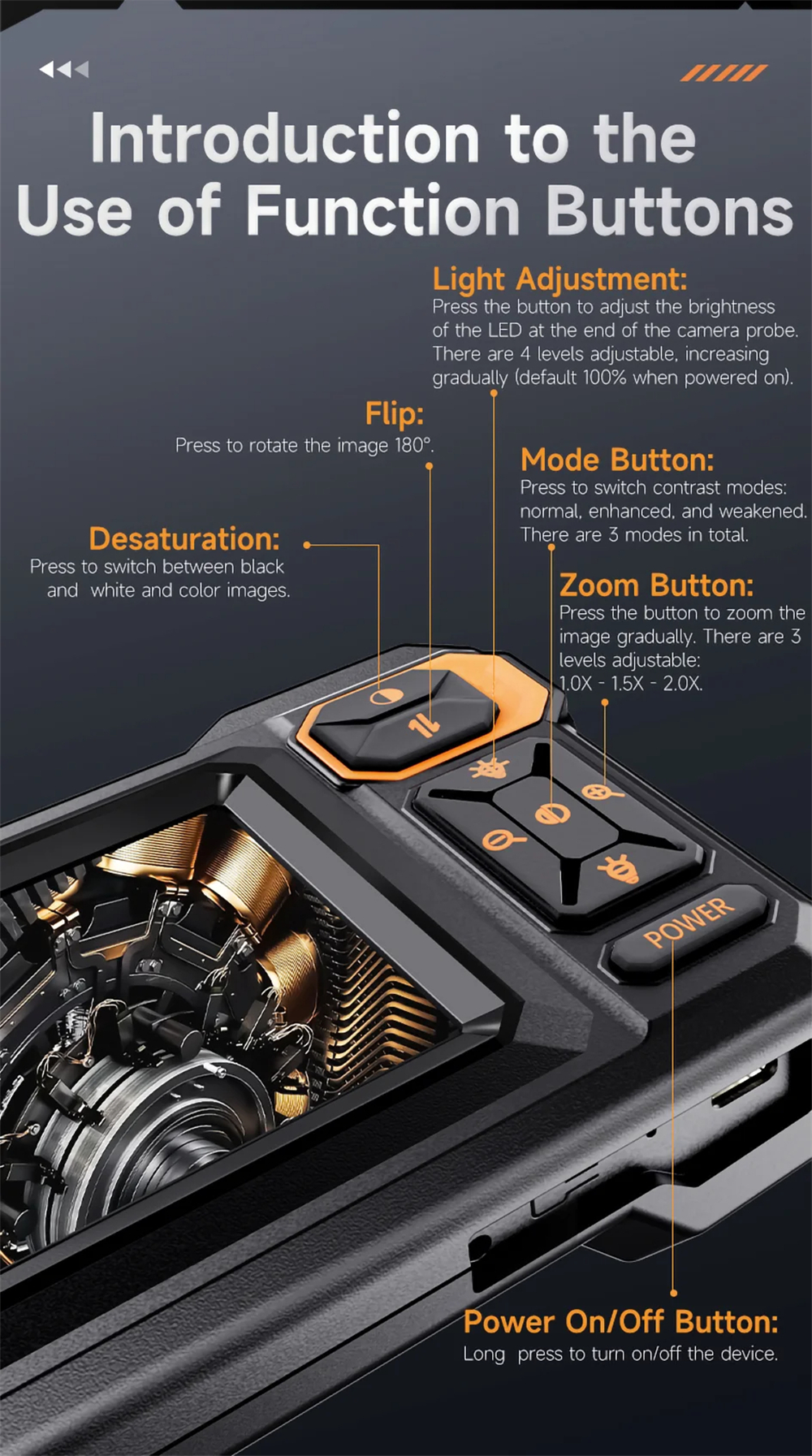 Introduction to the Use of Function Buttons

Light Adjustment:
Press the button to adjust the brightness of the LED at the end of the camera probe. There are 4 levels adjustable, increasing gradually (default 100% when powered on).

Flip:
Press to rotate the image 180°.

Mode Button:
Press to switch contrast modes: normal, enhanced, and weakened. There are 3 modes in total.

Desaturation:
Press to switch between black and white and color images.

Zoom Button:
Press the button to zoom the image gradually. There are 3 levels adjustable: 1.0X - 1.5X - 2.0X.

POWER

Power On/Off Button:
Long press to turn on/off the device.