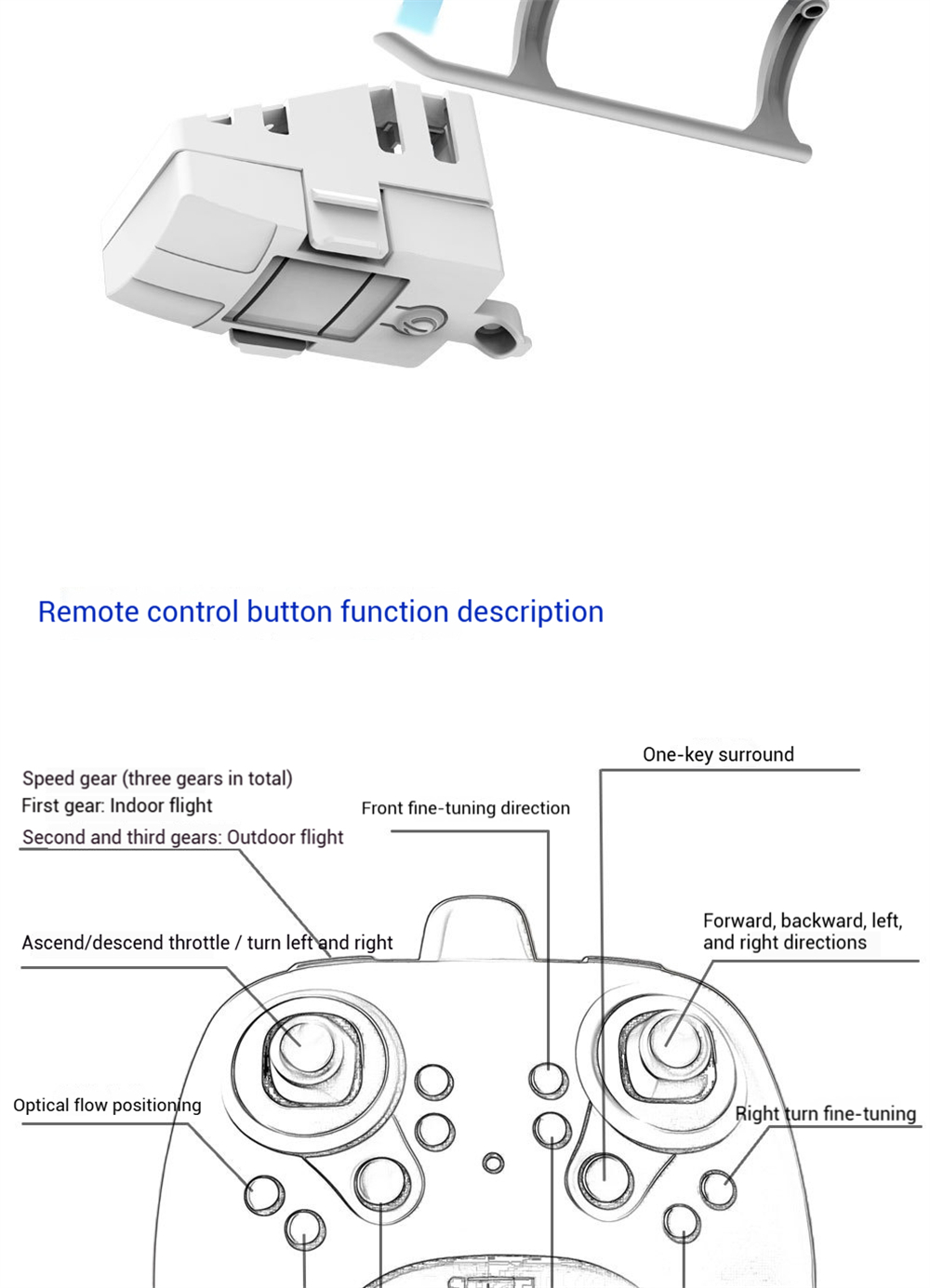 Remote control button function description

Speed gear (three gears in total)
First gear: Indoor flight
Second and third gears: Outdoor flight

Front fine-tuning direction

One-key surround

Ascend/descend throttle / turn left and right

Forward, backward, left, and right directions

Optical flow positioning

Right turn fine-tuning