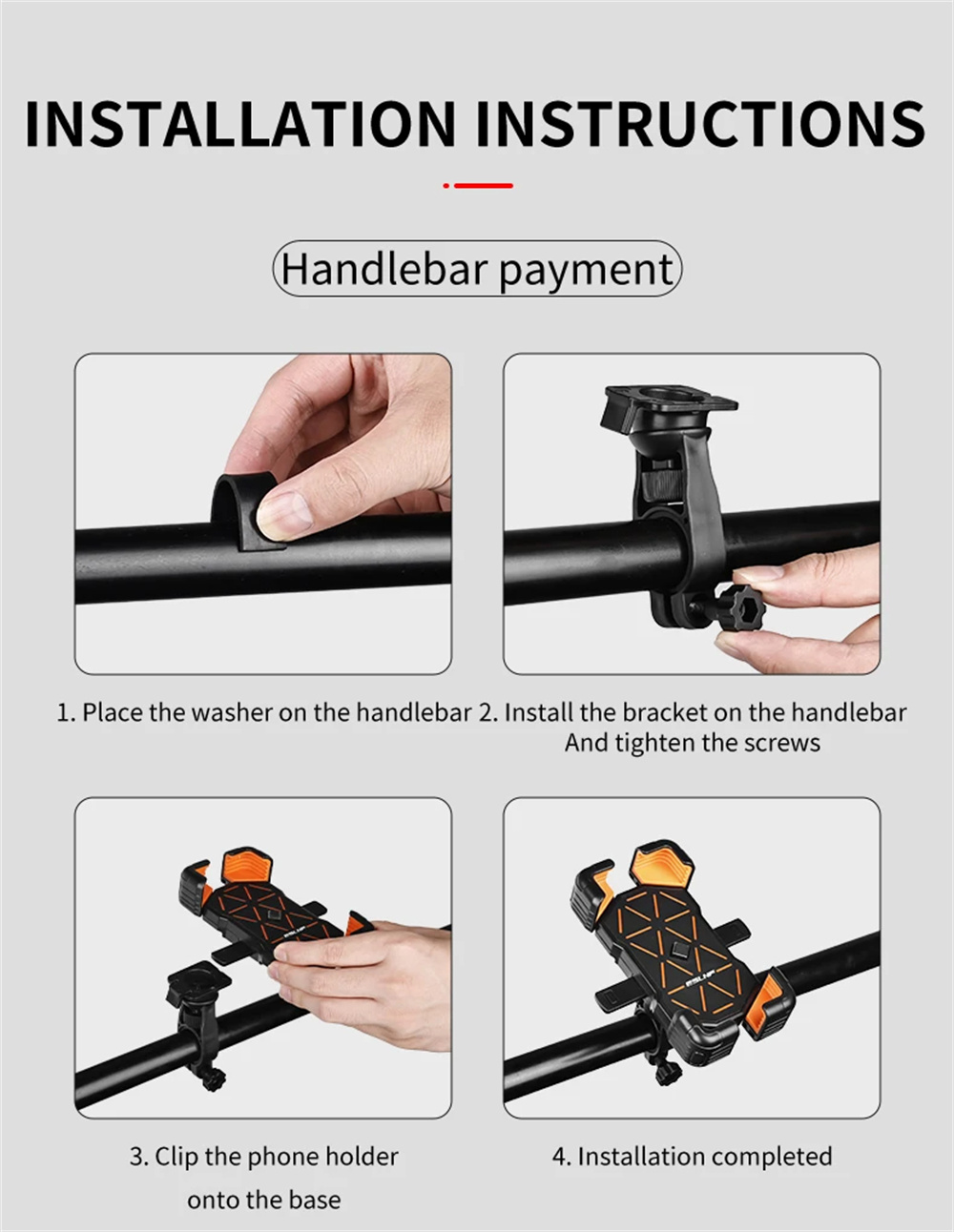 INSTALLATION INSTRUCTIONS

Handlebar payment

1. Place the washer on the handlebar

2. Install the bracket on the handlebar And tighten the screws

3. Clip the phone holder onto the base

4. Installation completed