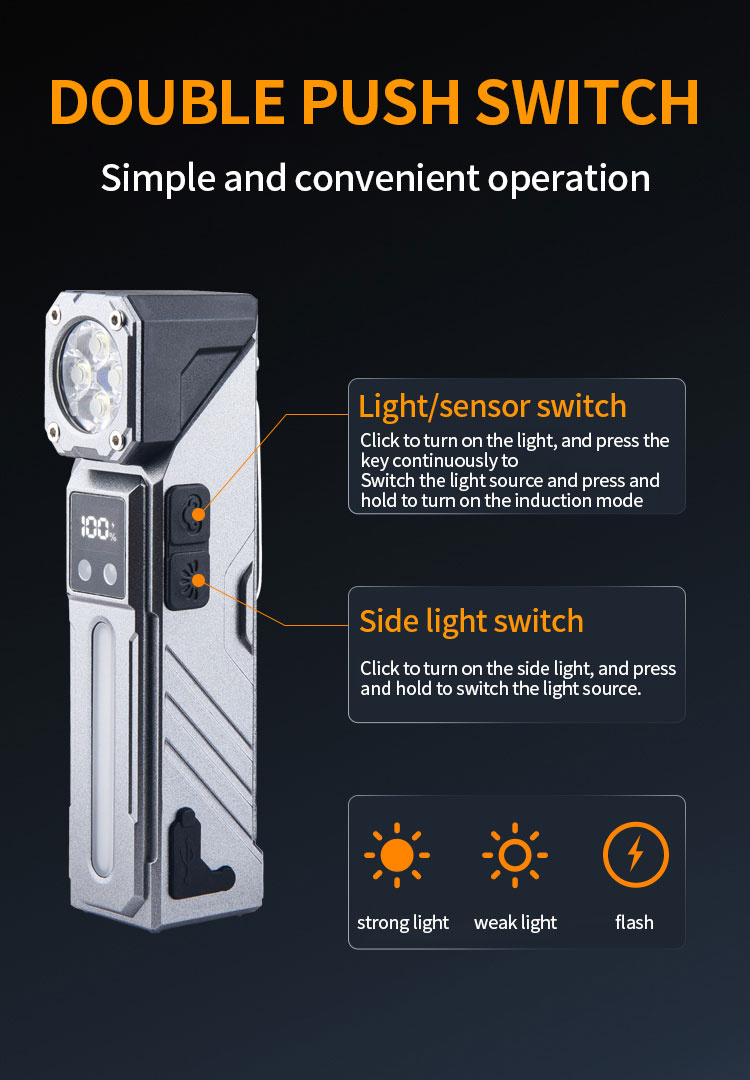 DOUBLE PUSH SWITCH

Simple and convenient operation

100%

Light/sensor switch

Click to turn on the light, and press the key continuously to
Switch the light source and press and hold to turn on the induction mode

Side light switch

Click to turn on the side light, and press and hold to switch the light source.

strong light weak light flash