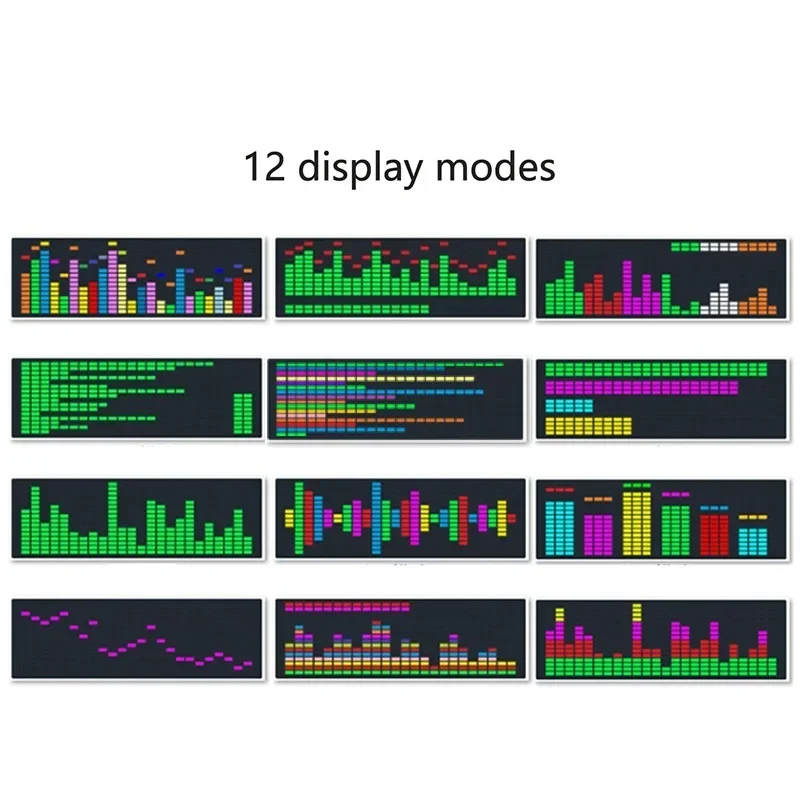 12 display modes