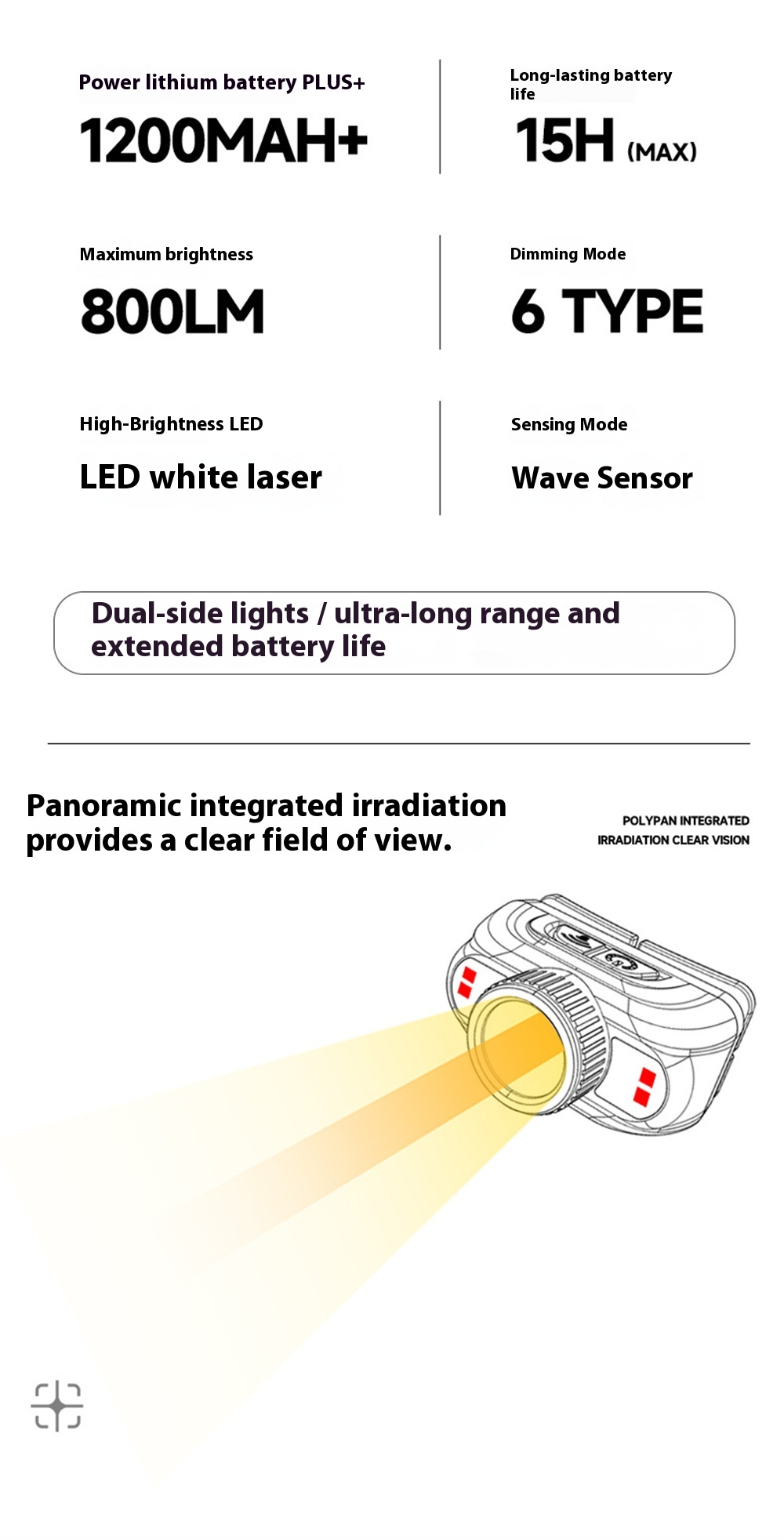 Power lithium battery PLUS+

1200MAH+

Long-lasting battery life

15H (MAX)

Maximum brightness

800LM

Dimming Mode

6 TYPE

High-Brightness LED

LED white laser

Sensing Mode

Wave Sensor

Dual-side lights / ultra-long range and extended battery life

Panoramic integrated irradiation provides a clear field of view.

POLYPAN INTEGRATED IRRADIATION CLEAR VISION