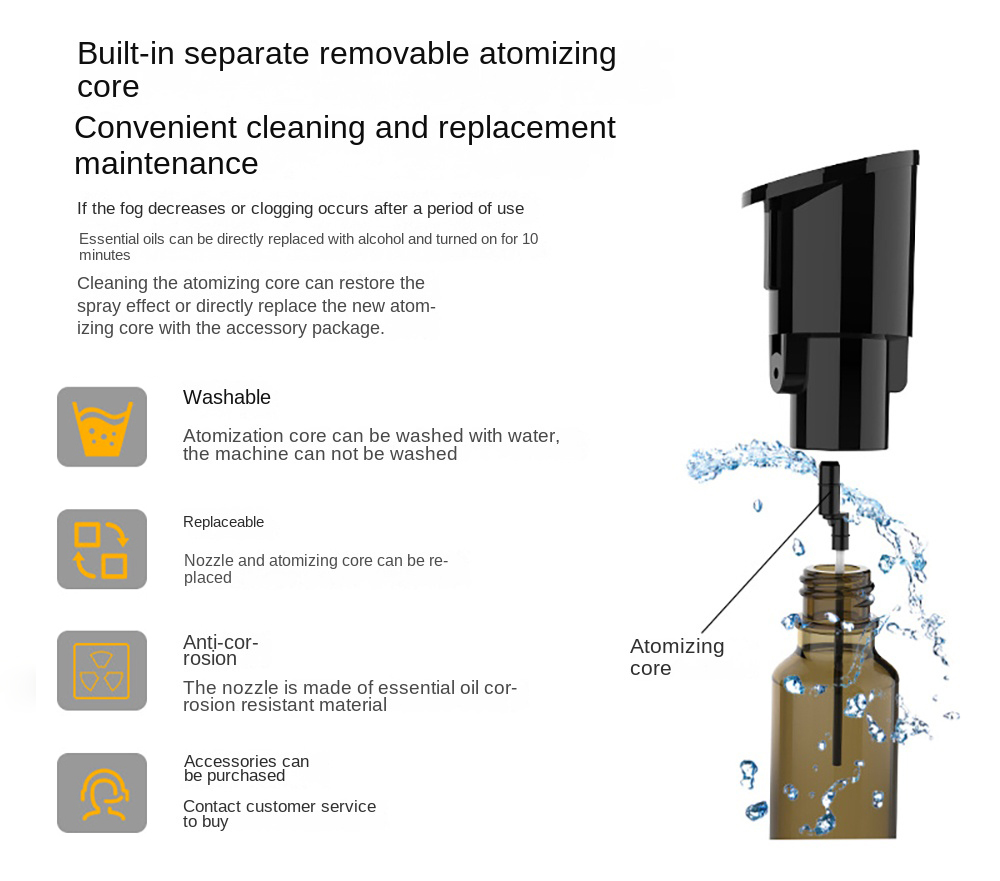 Built-in separate removable atomizing core

Convenient cleaning and replacement maintenance

If the fog decreases or clogging occurs after a period of use

Essential oils can be directly replaced with alcohol and turned on for 10 minutes

Cleaning the atomizing core can restore the spray effect or directly replace the new atomizing core with the accessory package.

Washable

Atomization core can be washed with water, the machine can not be washed

Replaceable

Nozzle and atomizing core can be replaced

Anti-corrosion

The nozzle is made of essential oil corrosion resistant material

Accessories can be purchased

Contact customer service to buy

Atomizing core