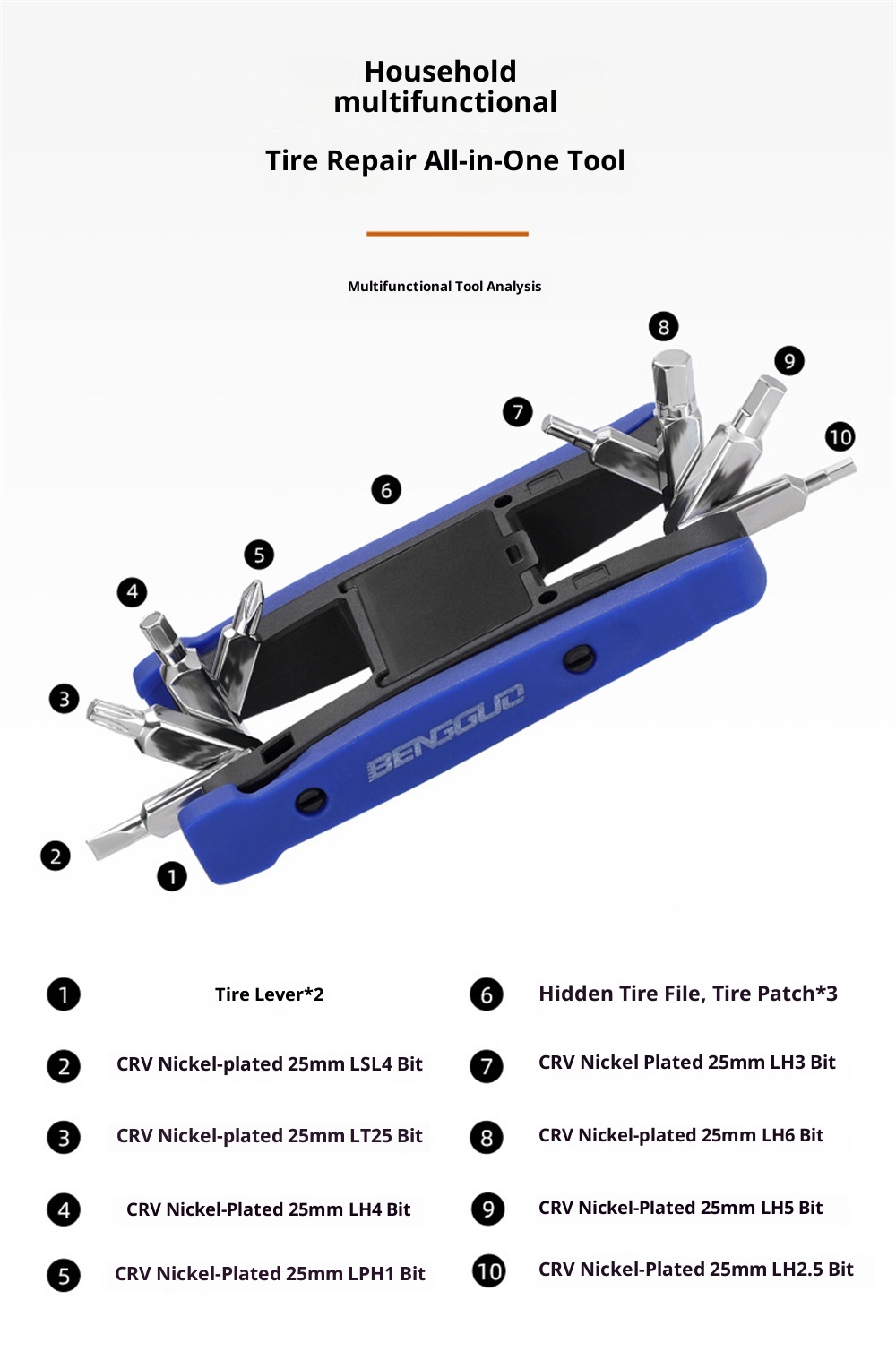 Household multifunctional

Tire Repair All-in-One Tool

Multifunctional Tool Analysis

8
9
7
10
6
5
4
3
BENGGUO
2
1

1 Tire Lever*2
2 CRV Nickel-plated 25mm LSL4 Bit
3 CRV Nickel-plated 25mm LT25 Bit
4 CRV Nickel-Plated 25mm LH4 Bit
5 CRV Nickel-Plated 25mm LPH1 Bit

6 Hidden Tire File, Tire Patch*3
7 CRV Nickel Plated 25mm LH3 Bit
8 CRV Nickel-plated 25mm LH6 Bit
9 CRV Nickel-Plated 25mm LH5 Bit
10 CRV Nickel-Plated 25mm LH2.5 Bit