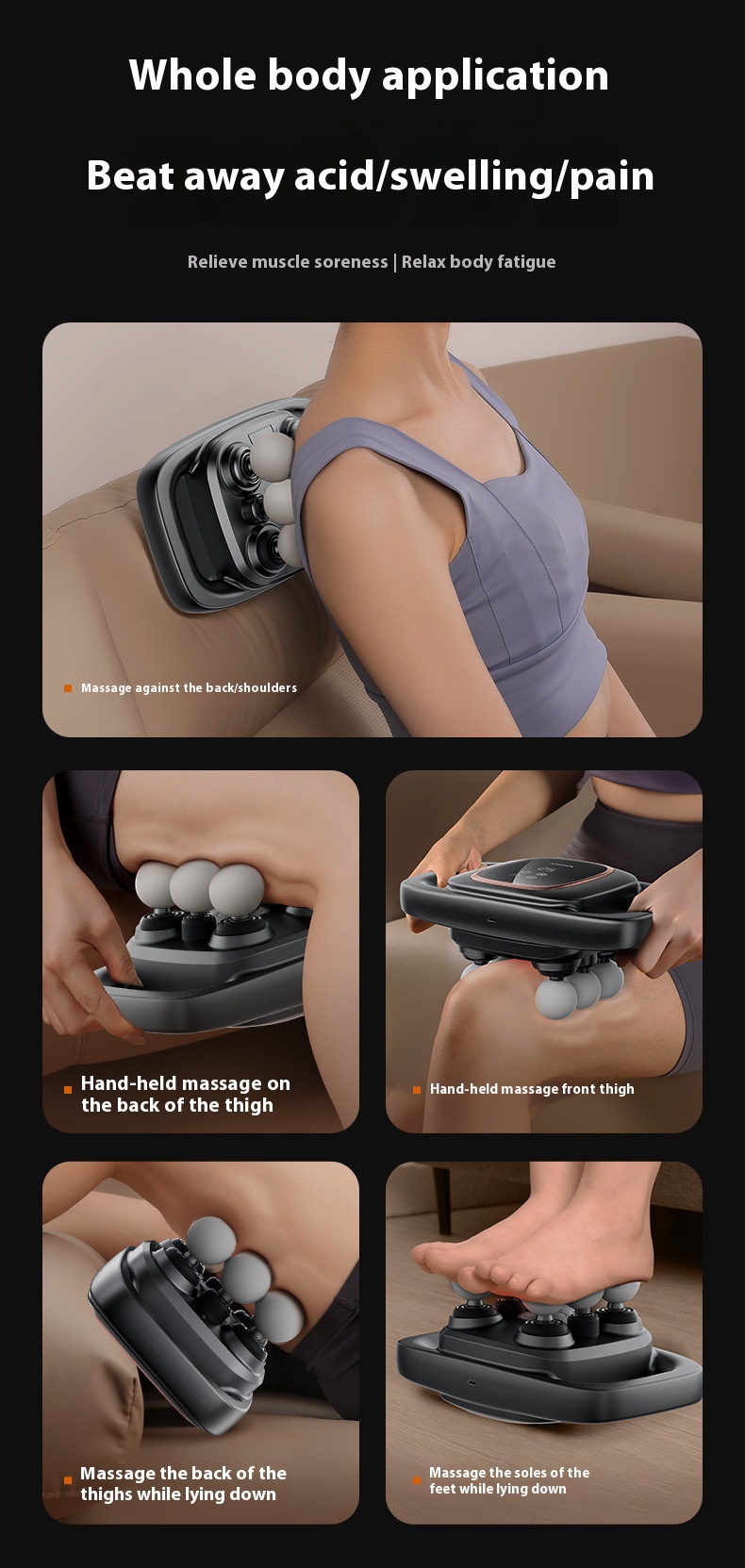 Whole body application

Beat away acid/swelling/pain

Relieve muscle soreness | Relax body fatigue

Massage against the back/shoulders

Hand-held massage on the back of the thigh

Hand-held massage front thigh

Massage the back of the thighs while lying down

Massage the soles of the feet while lying down