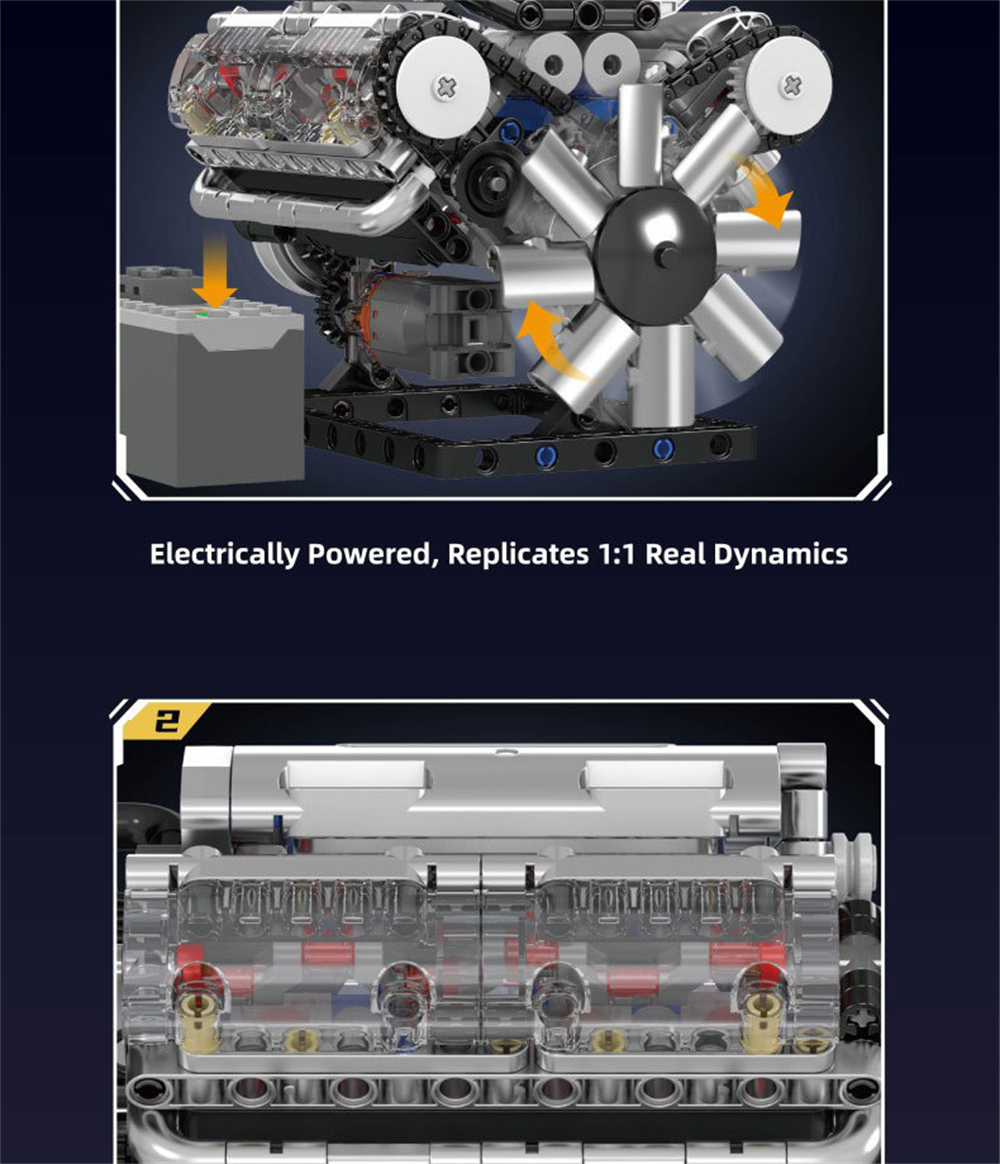 Electrically Powered, Replicates 1:1 Real Dynamics

2