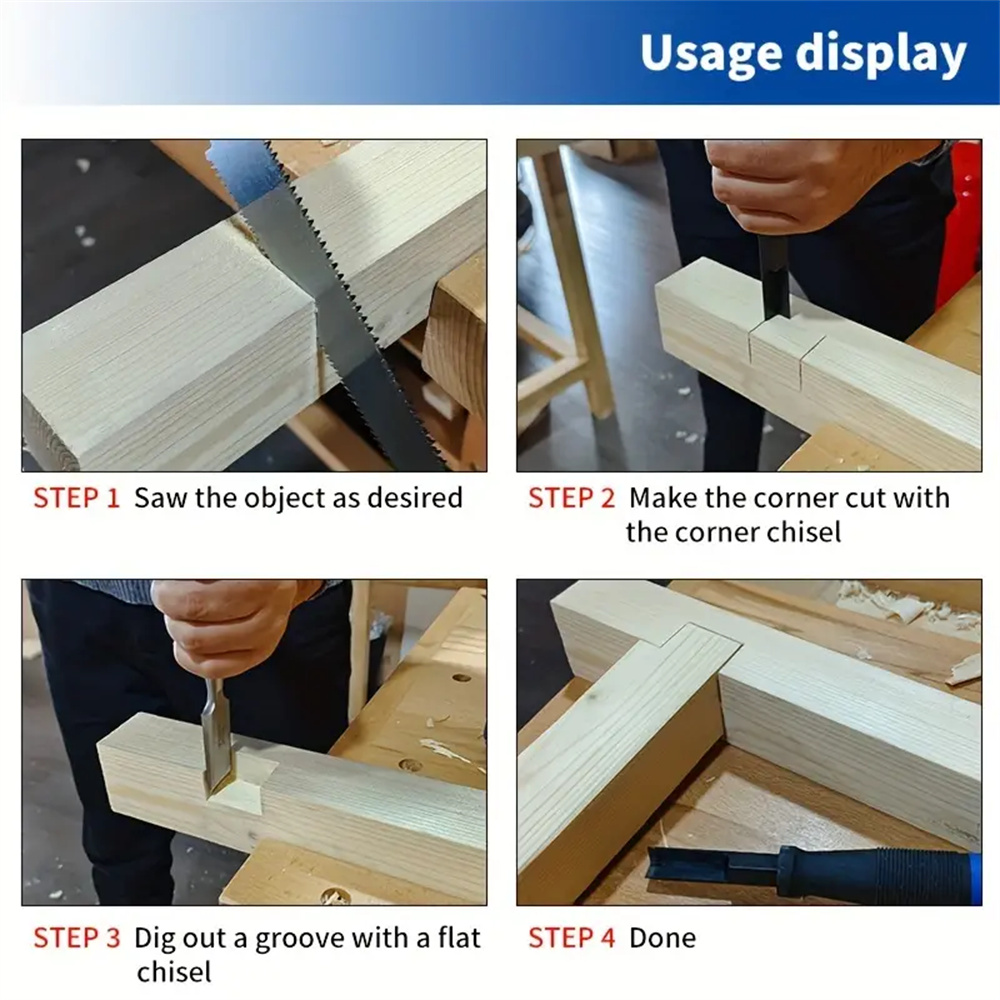 Usage display

STEP 1 Saw the object as desired

STEP 2 Make the corner cut with the corner chisel

STEP 3 Dig out a groove with a flat chisel

STEP 4 Done