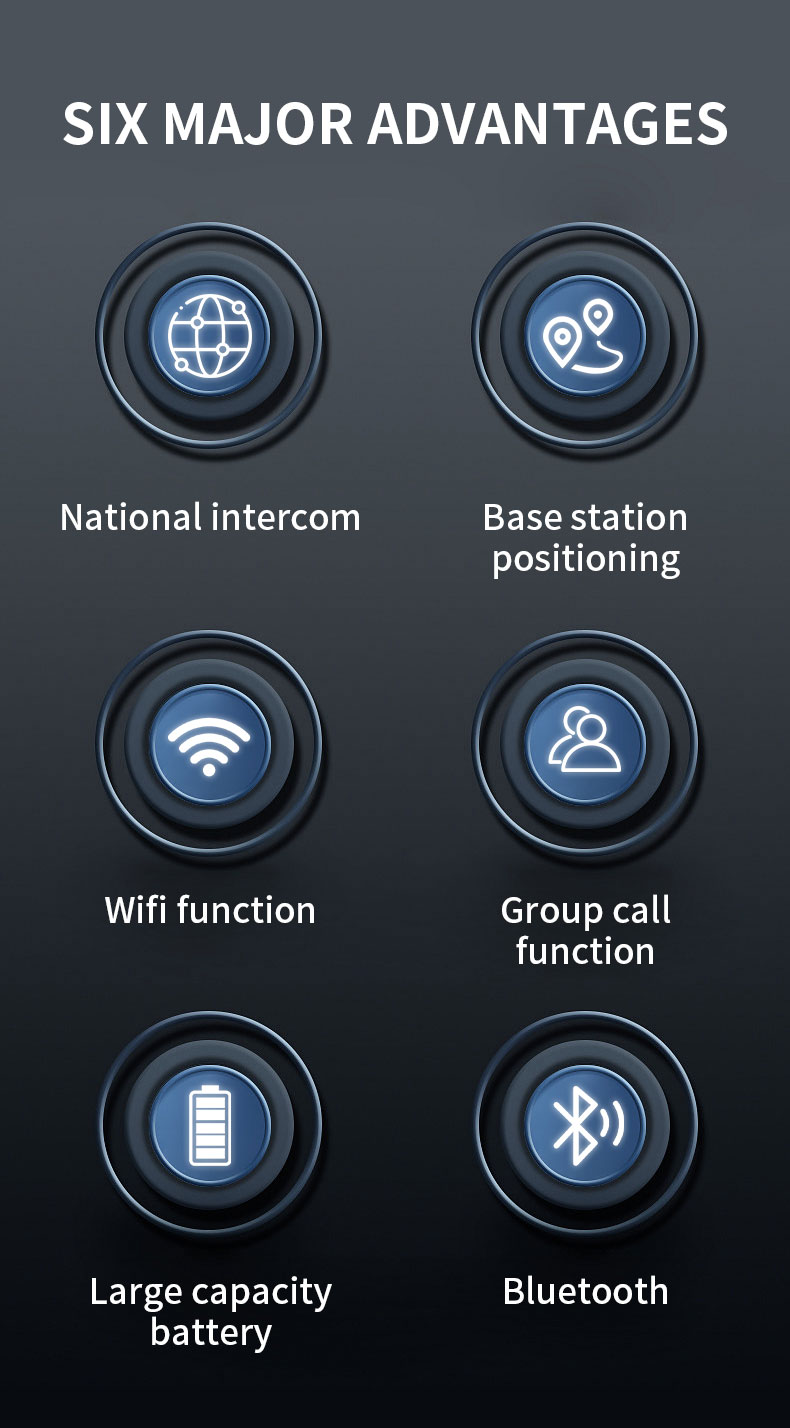 SIX MAJOR ADVANTAGES

National intercom

Base station positioning

Wifi function

Group call function

Large capacity battery

Bluetooth