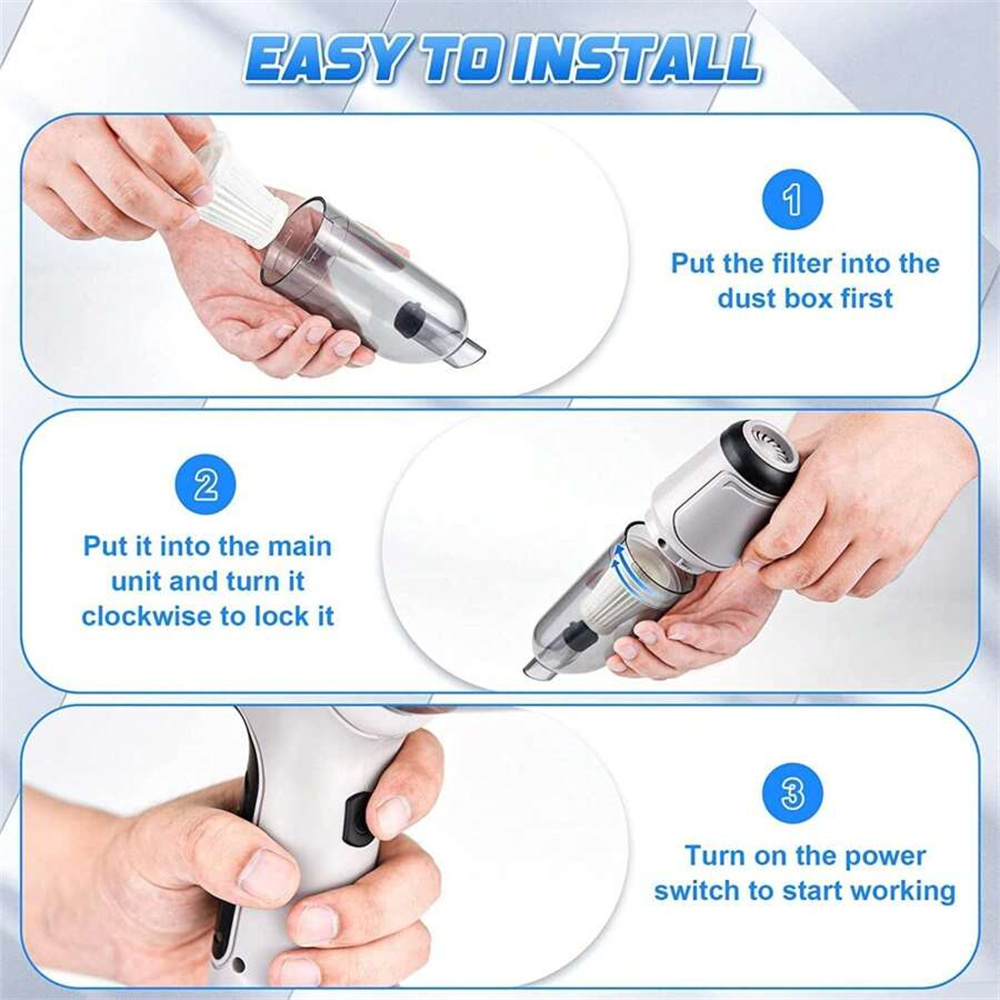 EASY TO INSTALL

1

Put the filter into the dust box first

2

Put it into the main unit and turn it clockwise to lock it

3

Turn on the power switch to start working