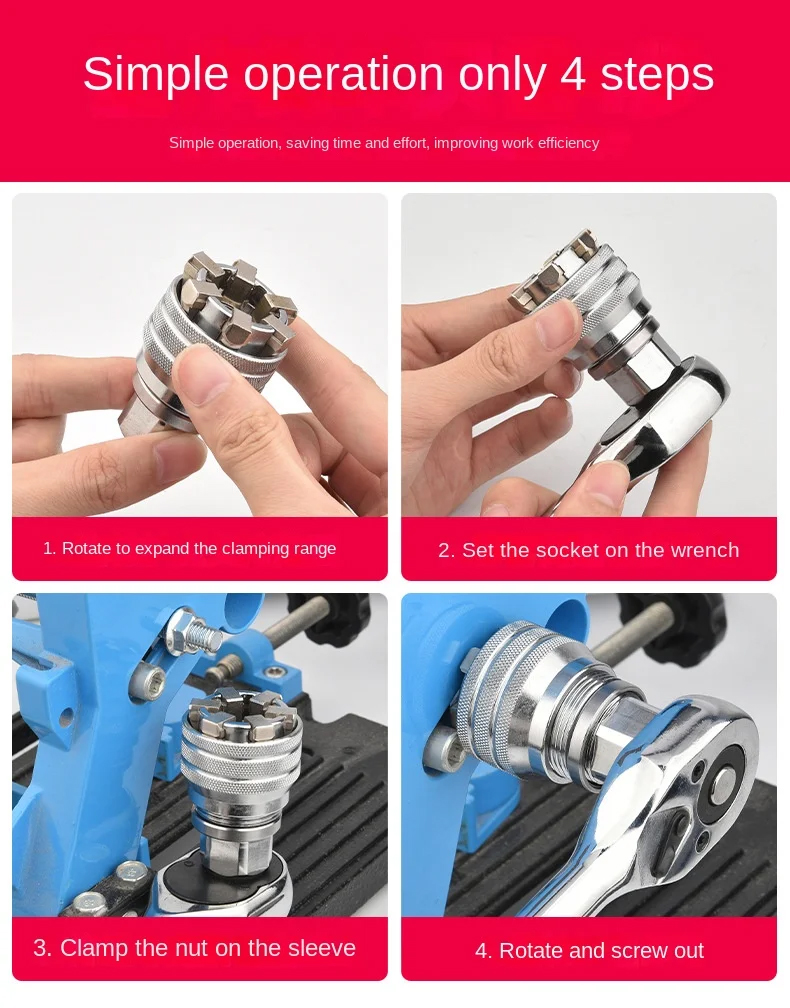 Simple operation only 4 steps

Simple operation, saving time and effort, improving work efficiency

1. Rotate to expand the clamping range

2. Set the socket on the wrench

3. Clamp the nut on the sleeve

4. Rotate and screw out