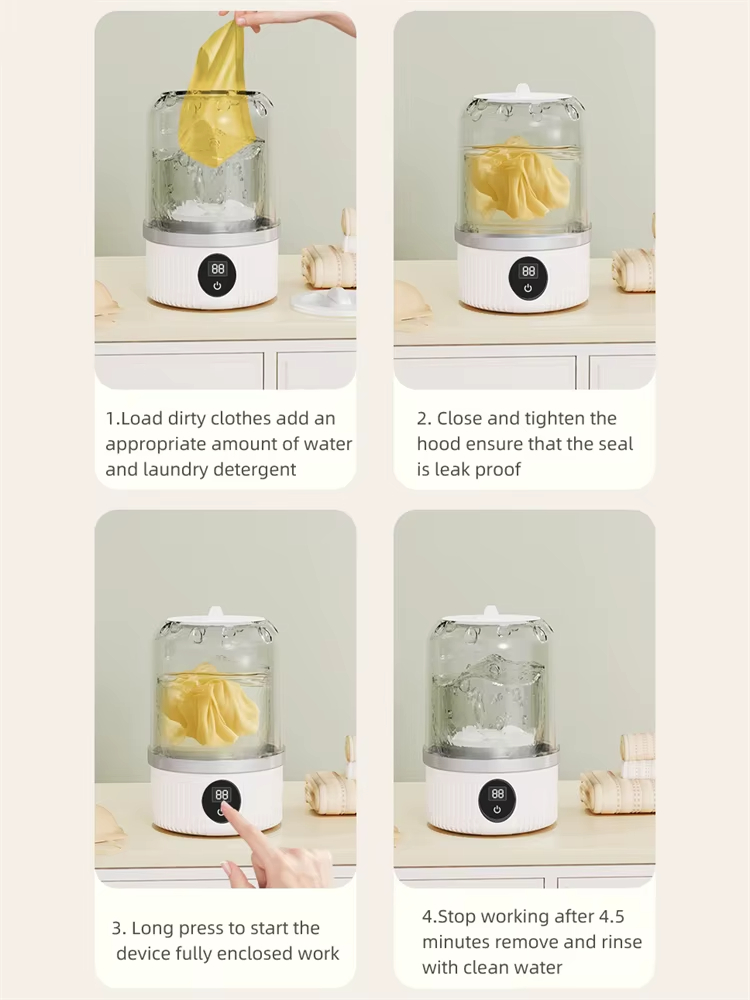 88

1.Load dirty clothes add an appropriate amount of water and laundry detergent

88

2. Close and tighten the hood ensure that the seal is leak proof

88

3. Long press to start the device fully enclosed work

88

4.Stop working after 4.5 minutes remove and rinse with clean water