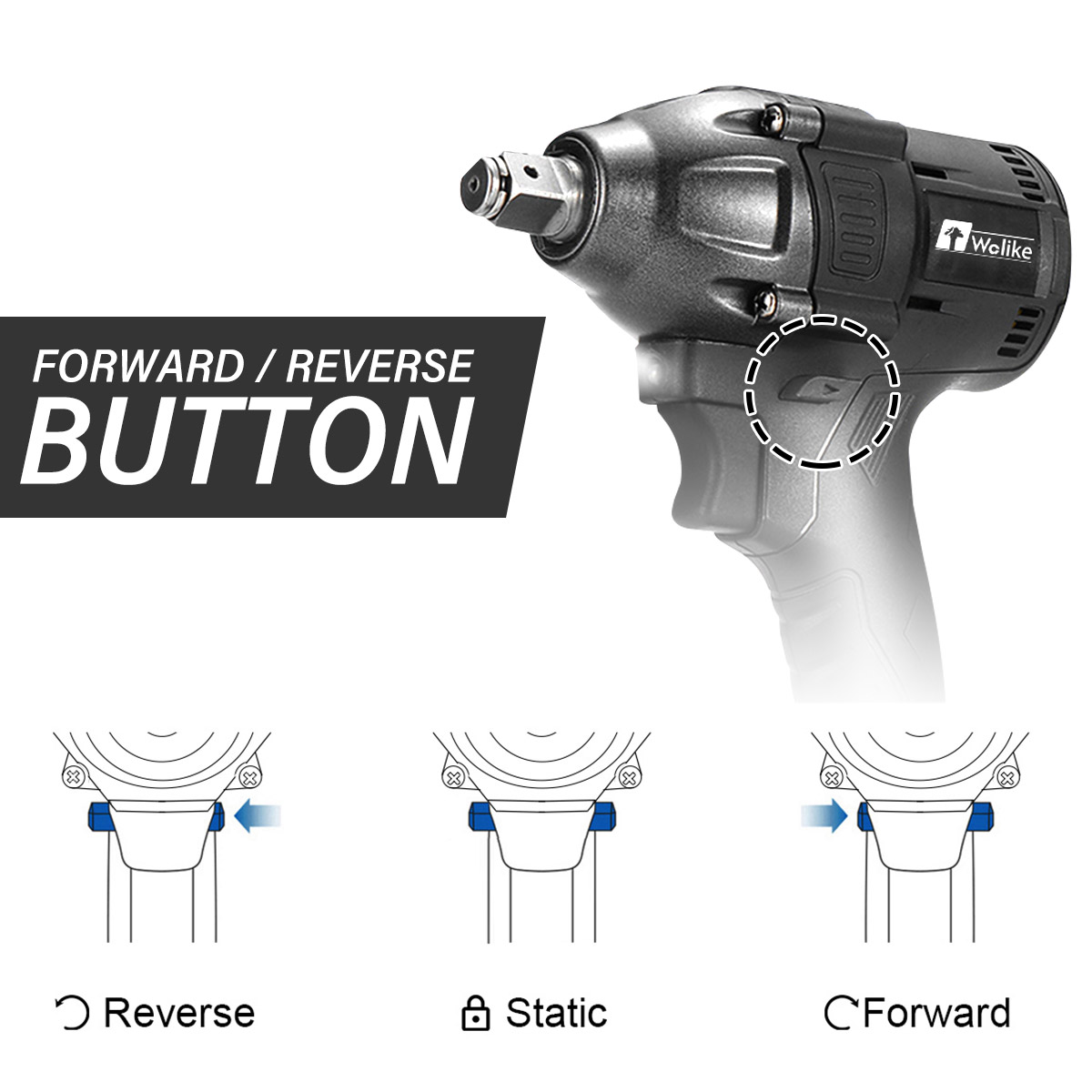 Welike

FORWARD / REVERSE
BUTTON

Reverse

Static

Forward