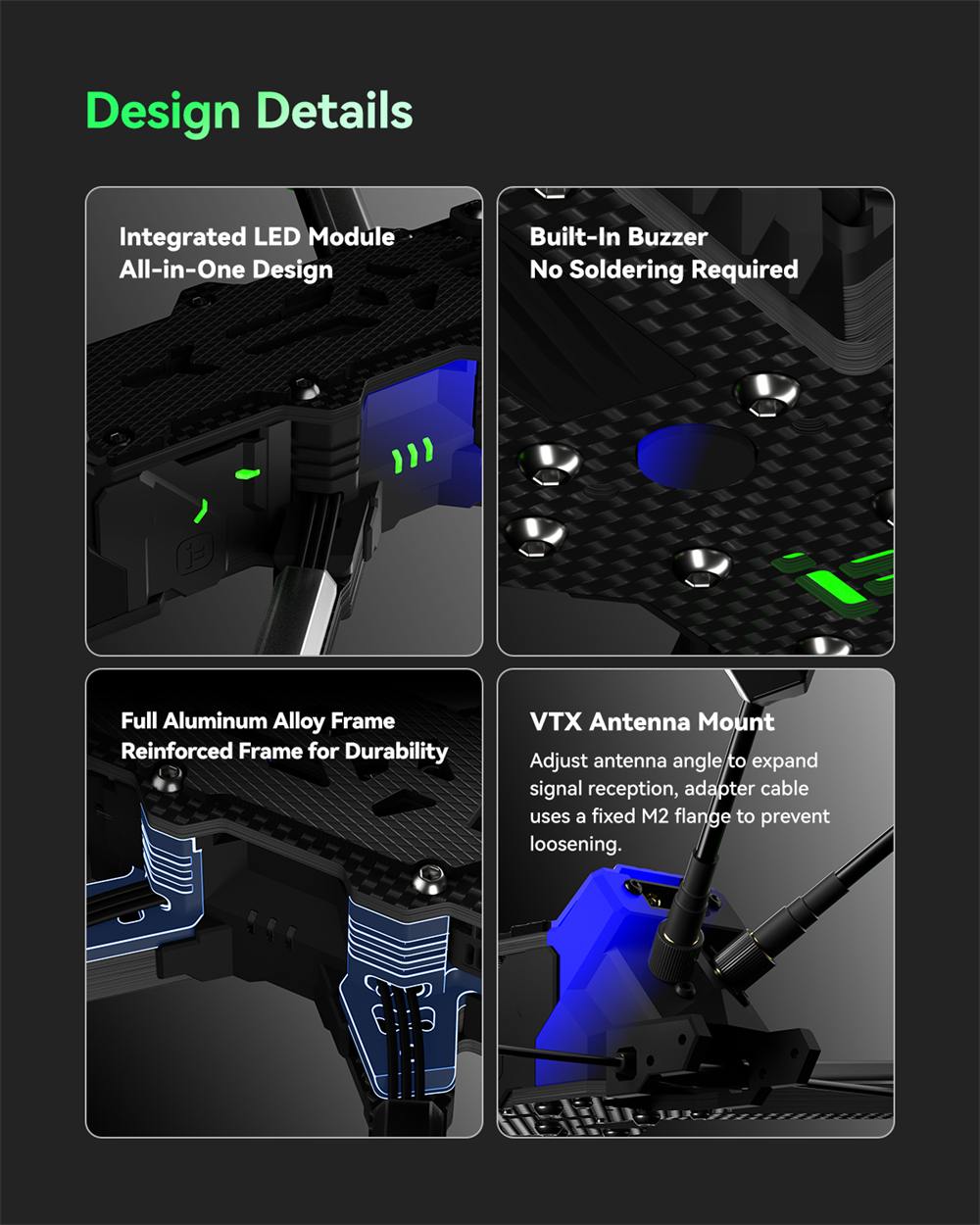 Design Details

Integrated LED Module
All-in-One Design

Built-In Buzzer
No Soldering Required

Full Aluminum Alloy Frame
Reinforced Frame for Durability

VTX Antenna Mount

Adjust antenna angle to expand signal reception, adapter cable uses a fixed M2 flange to prevent loosening.