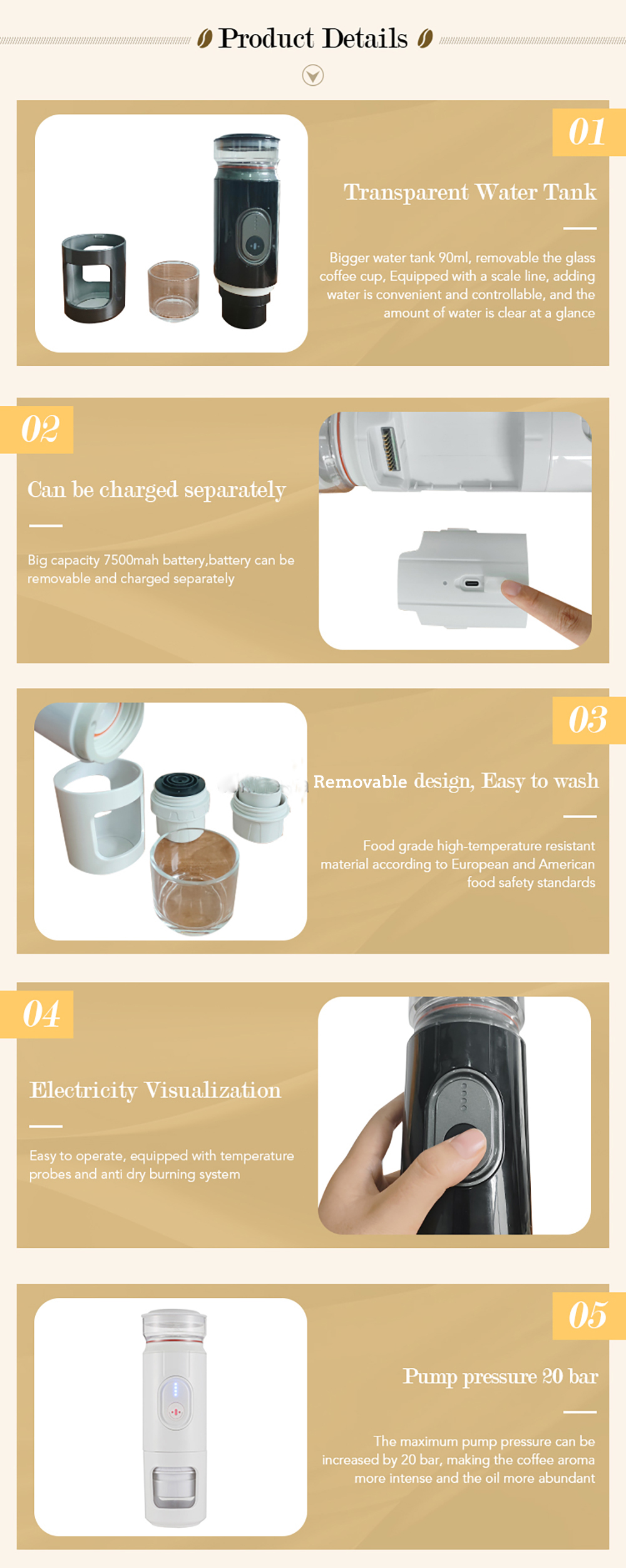 Product Details

01

Transparent Water Tank

Bigger water tank 90ml, removable the glass coffee cup, Equipped with a scale line, adding water is convenient and controllable, and the amount of water is clear at a glance

02

Can be charged separately

Big capacity 7500mah battery,battery can be removable and charged separately

03

Removable design, Easy to wash

Food grade high-temperature resistant material according to European and American food safety standards

04

Electricity Visualization

Easy to operate, equipped with temperature probes and anti dry burning system

05

Pump pressure 20 bar

The maximum pump pressure can be increased by 20 bar, making the coffee aroma more intense and the oil more abundant