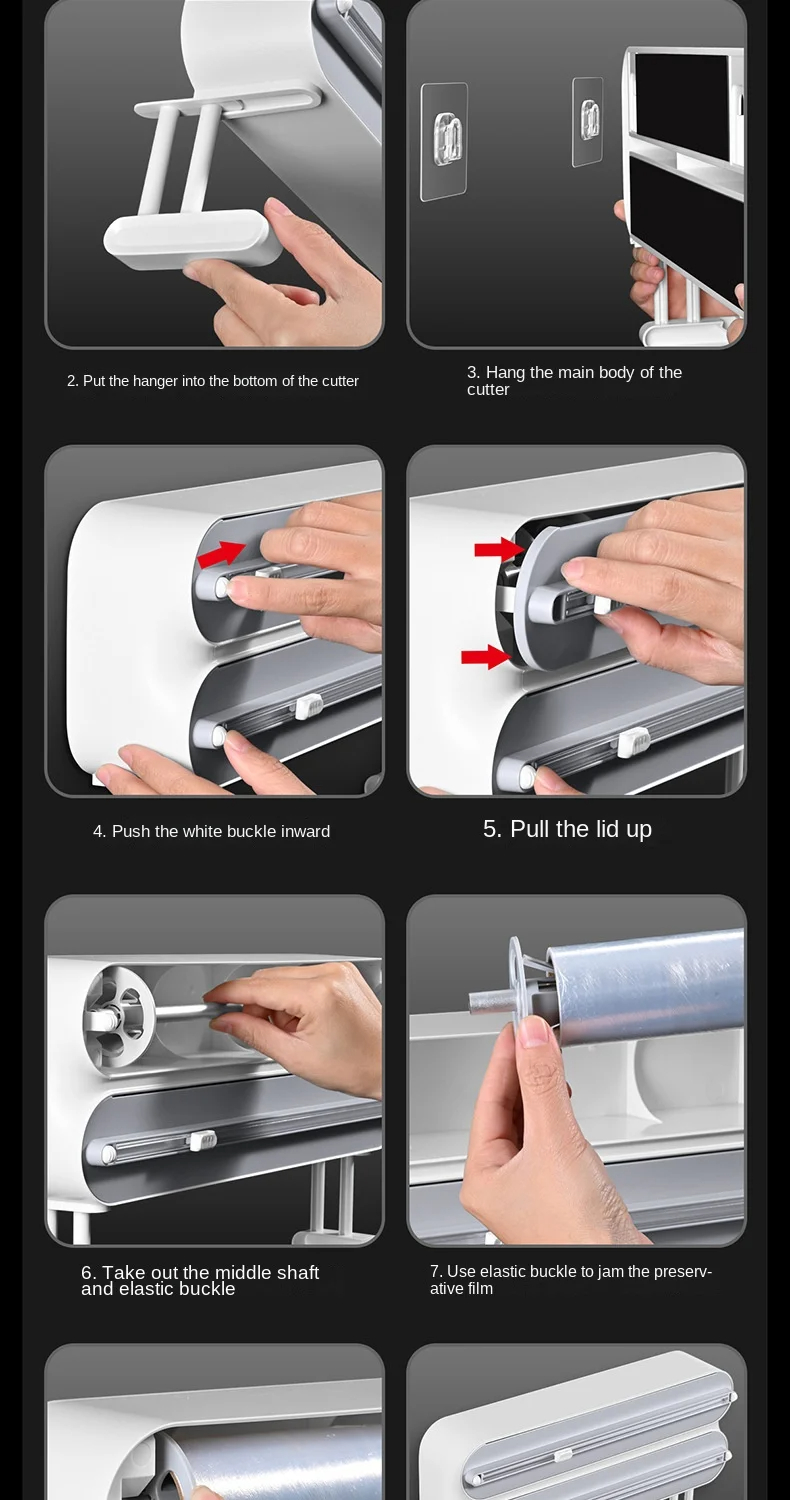 2. Put the hanger into the bottom of the cutter

3. Hang the main body of the cutter

4. Push the white buckle inward

5. Pull the lid up

6. Take out the middle shaft and elastic buckle

7. Use elastic buckle to jam the preservative film