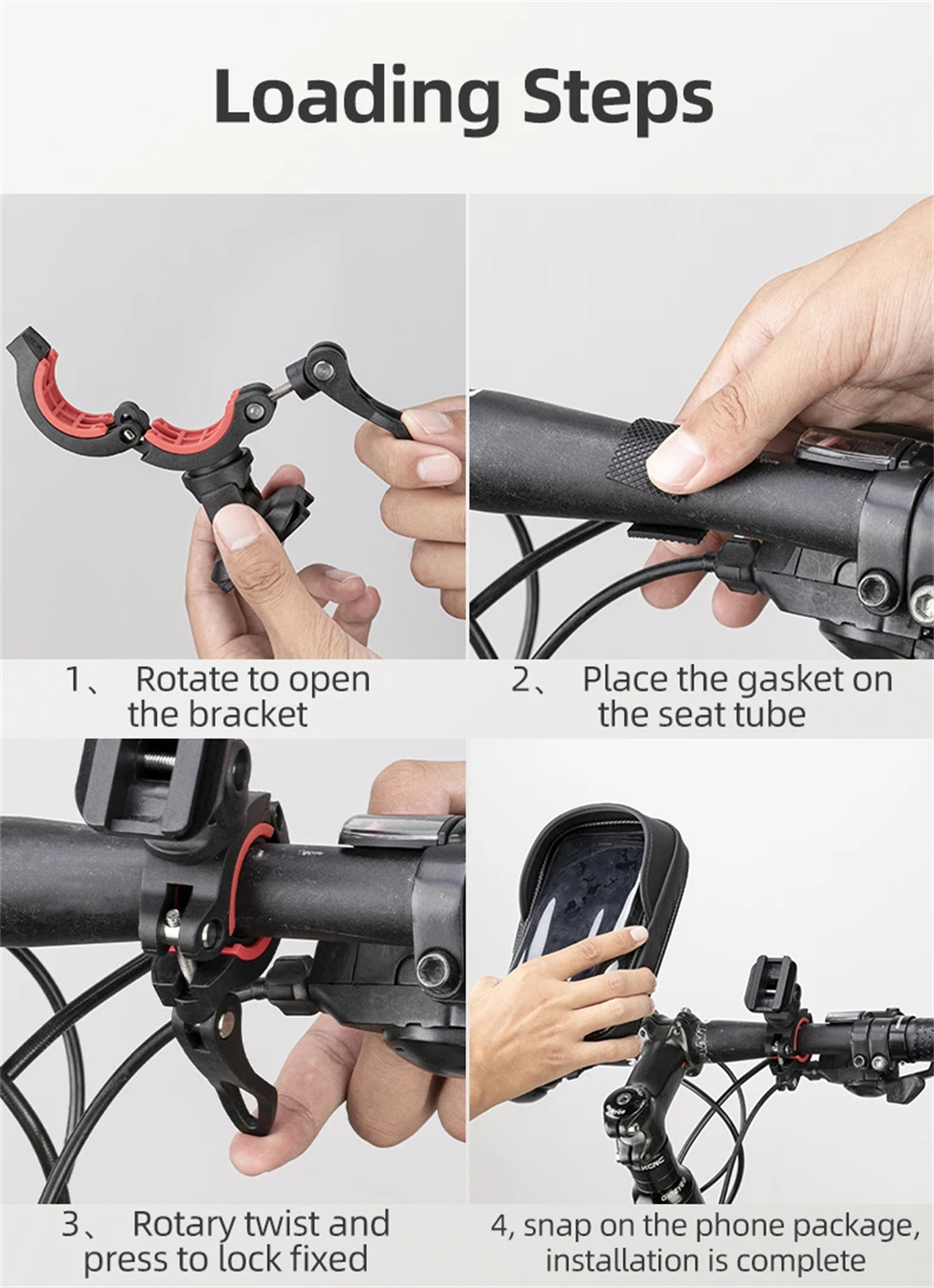 Loading Steps

1、 Rotate to open the bracket

2、 Place the gasket on the seat tube

3、 Rotary twist and press to lock fixed

4, snap on the phone package, installation is complete