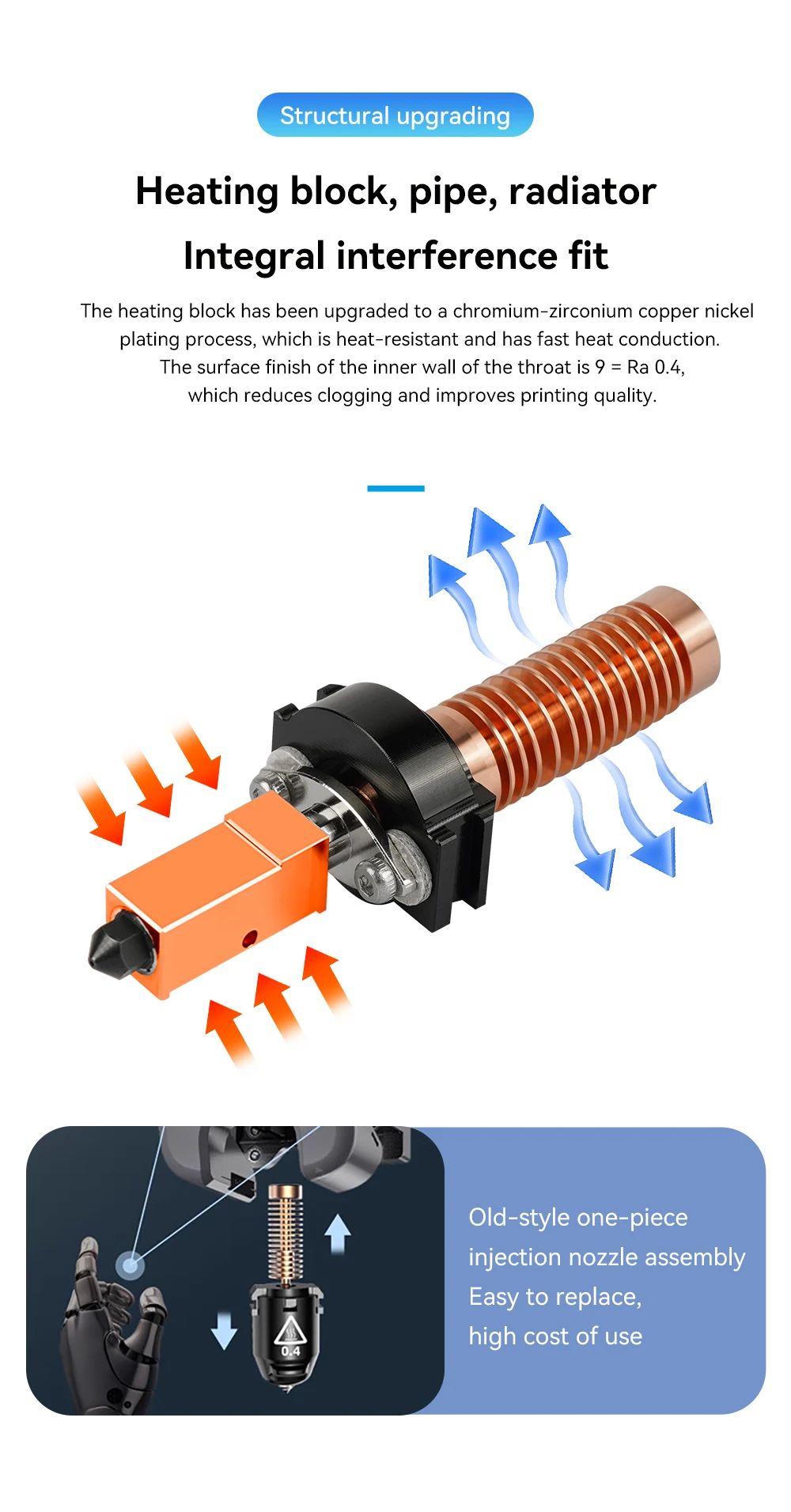 Structural upgrading

Heating block, pipe, radiator
Integral interference fit

The heating block has been upgraded to a chromium-zirconium copper nickel plating process, which is heat-resistant and has fast heat conduction. The surface finish of the inner wall of the throat is 9 = Ra 0.4, which reduces clogging and improves printing quality.

0.4

Old-style one-piece injection nozzle assembly
Easy to replace,
high cost of use