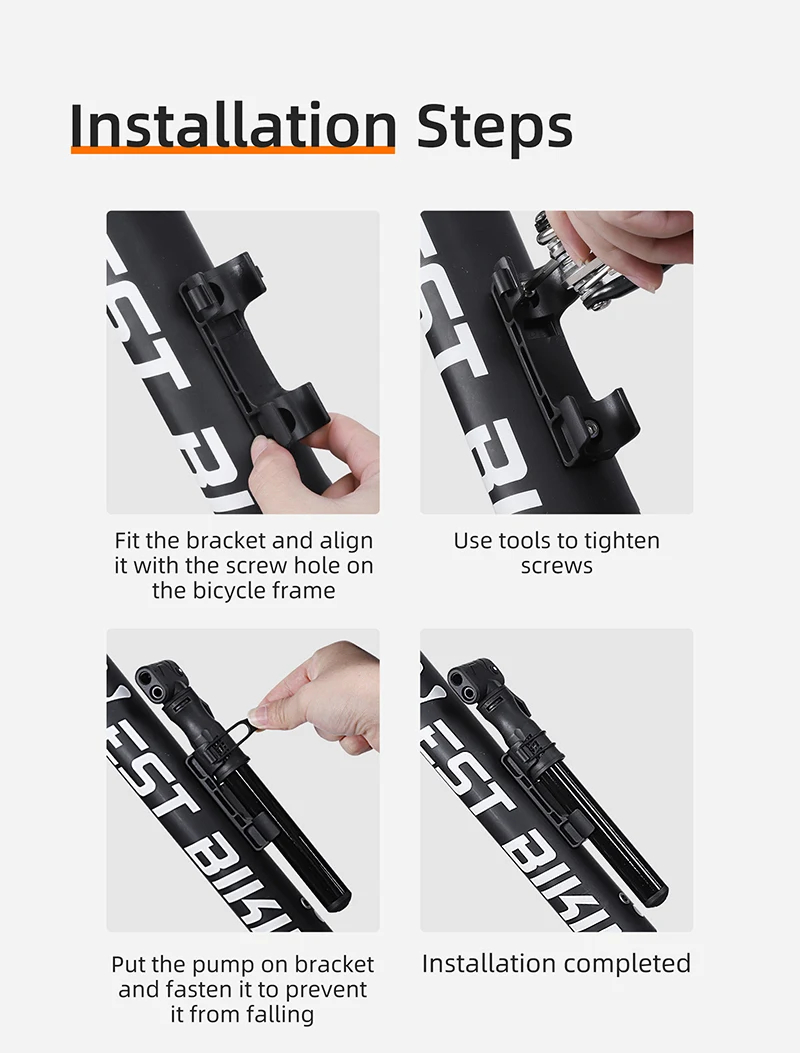 Installation Steps

Fit the bracket and align it with the screw hole on the bicycle frame

Use tools to tighten screws

Put the pump on bracket and fasten it to prevent it from falling

Installation completed