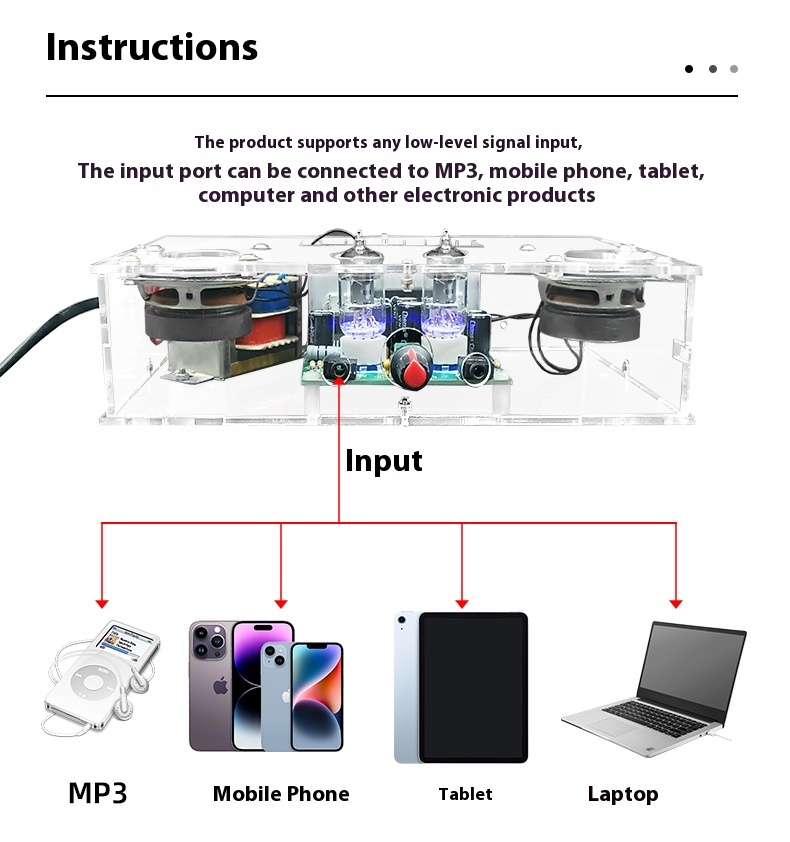 Instructions

The product supports any low-level signal input,

The input port can be connected to MP3, mobile phone, tablet, computer and other electronic products

Input

MP3

Mobile Phone

Tablet

Laptop