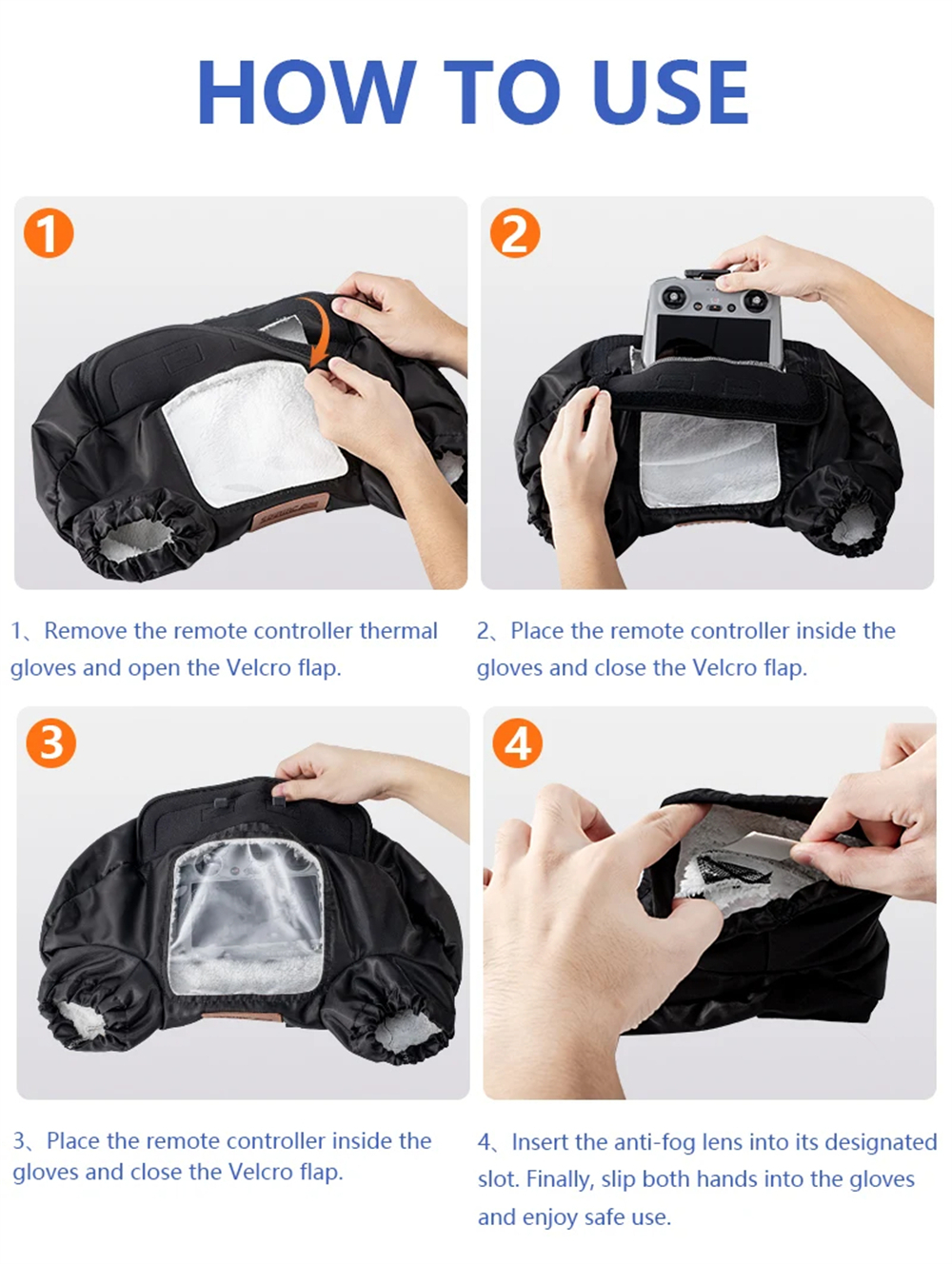 HOW TO USE

1

2

1、Remove the remote controller thermal gloves and open the Velcro flap.

2、Place the remote controller inside the gloves and close the Velcro flap.

3

4

3、Place the remote controller inside the gloves and close the Velcro flap.

4、Insert the anti-fog lens into its designated slot. Finally, slip both hands into the gloves and enjoy safe use.