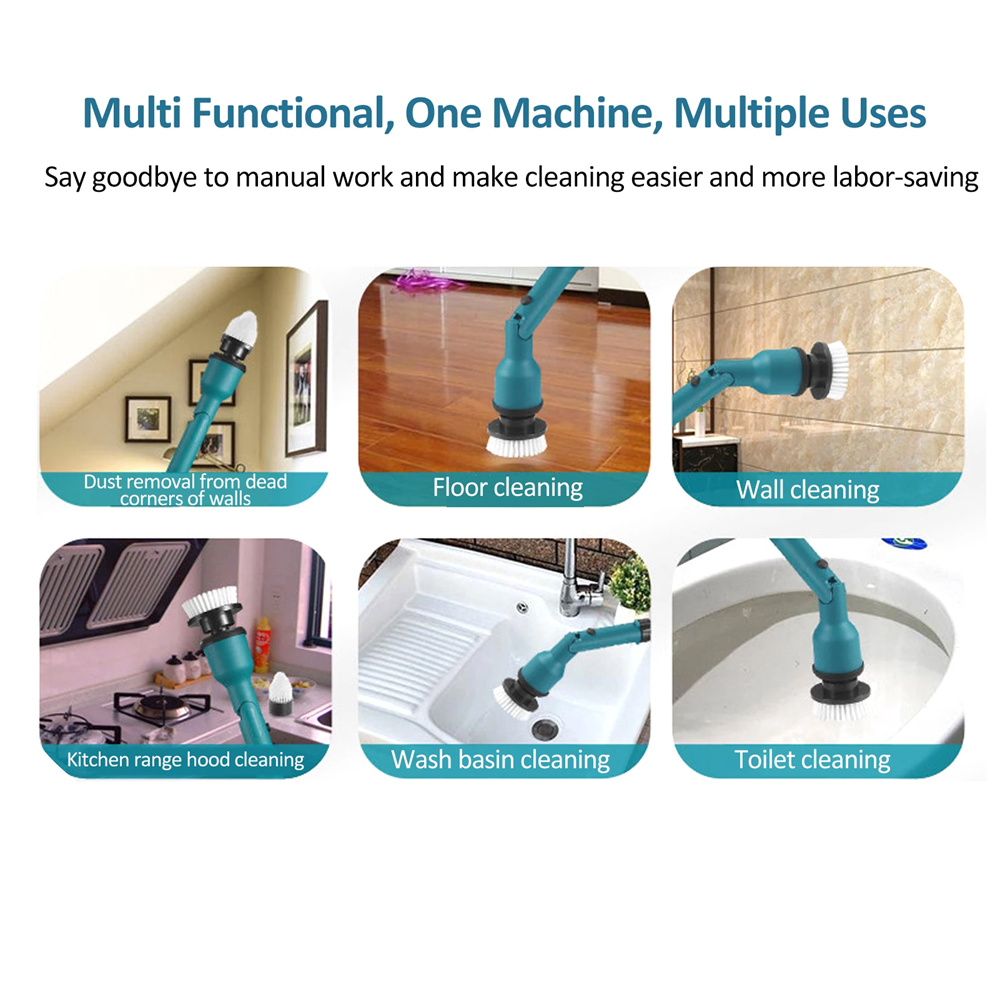 Multi Functional, One Machine, Multiple Uses

Say goodbye to manual work and make cleaning easier and more labor-saving

Dust removal from dead corners of walls

Floor cleaning

Wall cleaning

Kitchen range hood cleaning

Wash basin cleaning

Toilet cleaning