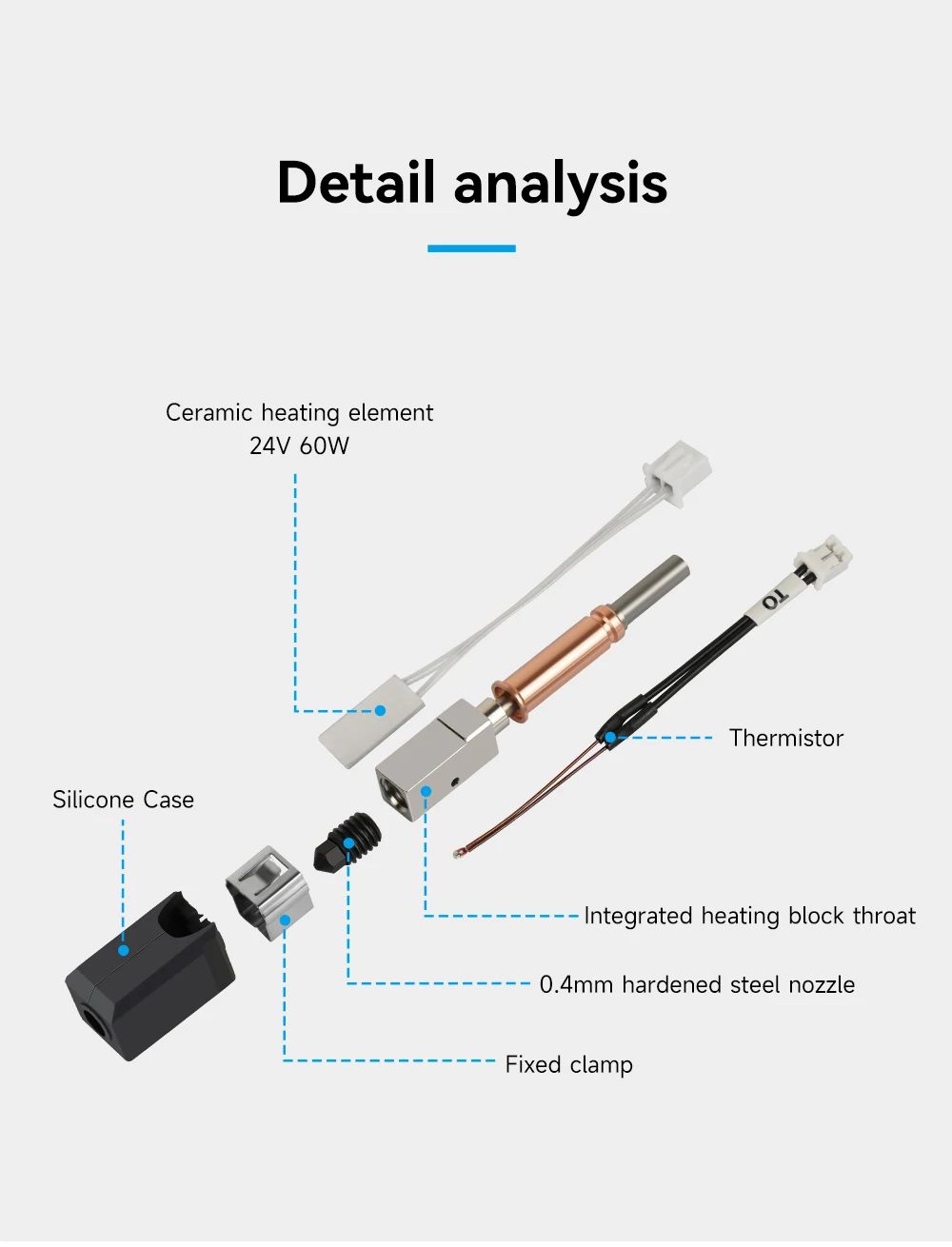 Detail analysis

Ceramic heating element
24V 60W

T0

Thermistor

Silicone Case

Integrated heating block throat

0.4mm hardened steel nozzle

Fixed clamp