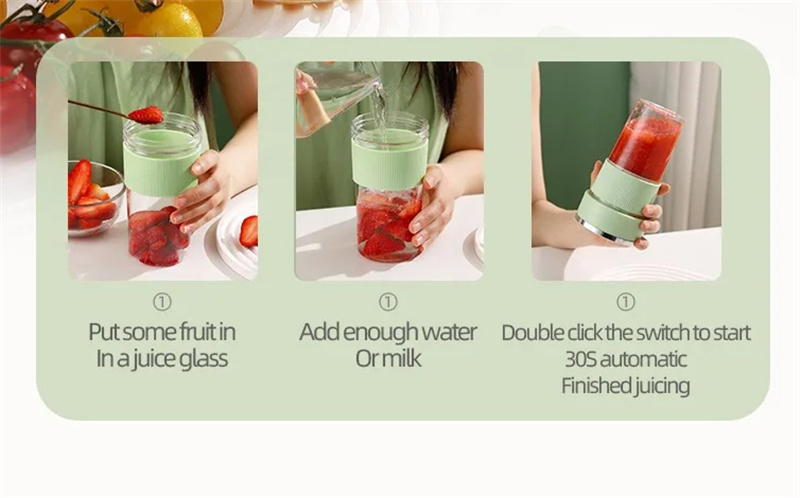 ①
Put some fruit in
In a juice glass

①
Add enough water
Or milk

①
Double click the switch to start
30S automatic
Finished juicing