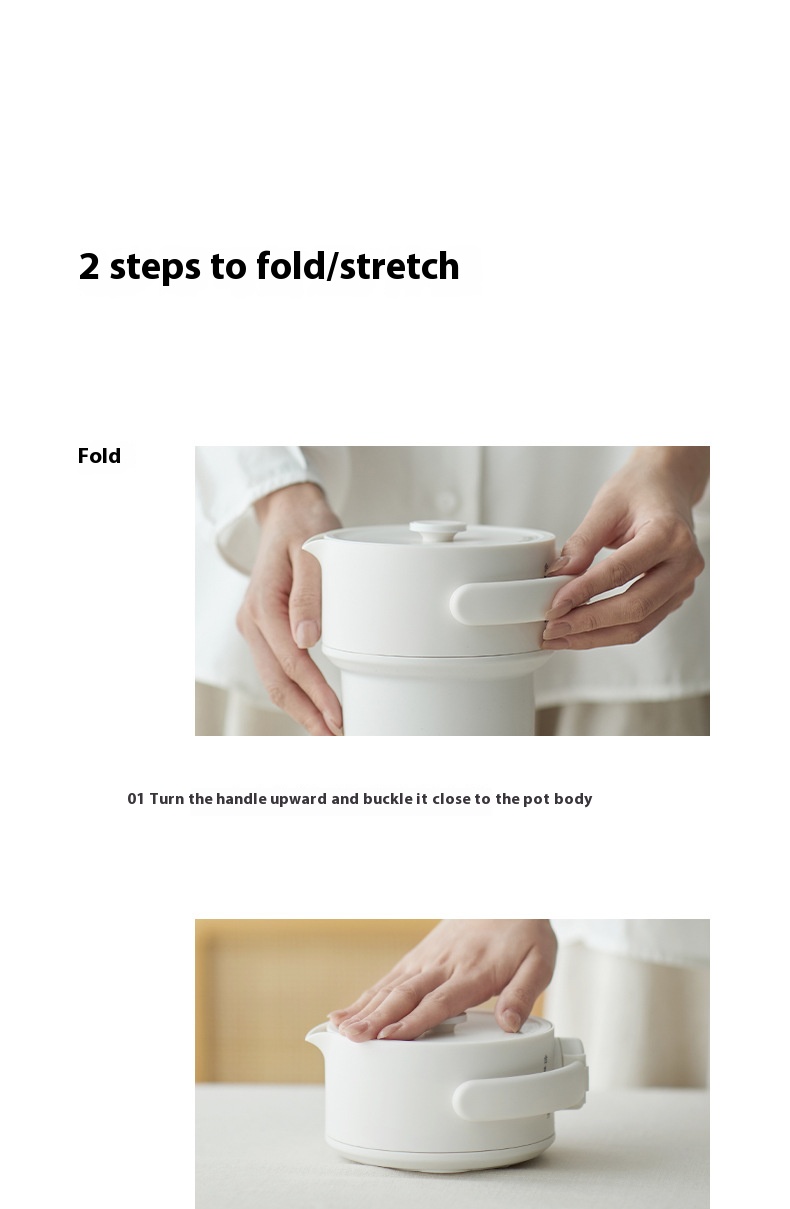 2 steps to fold/stretch

Fold

01 Turn the handle upward and buckle it close to the pot body