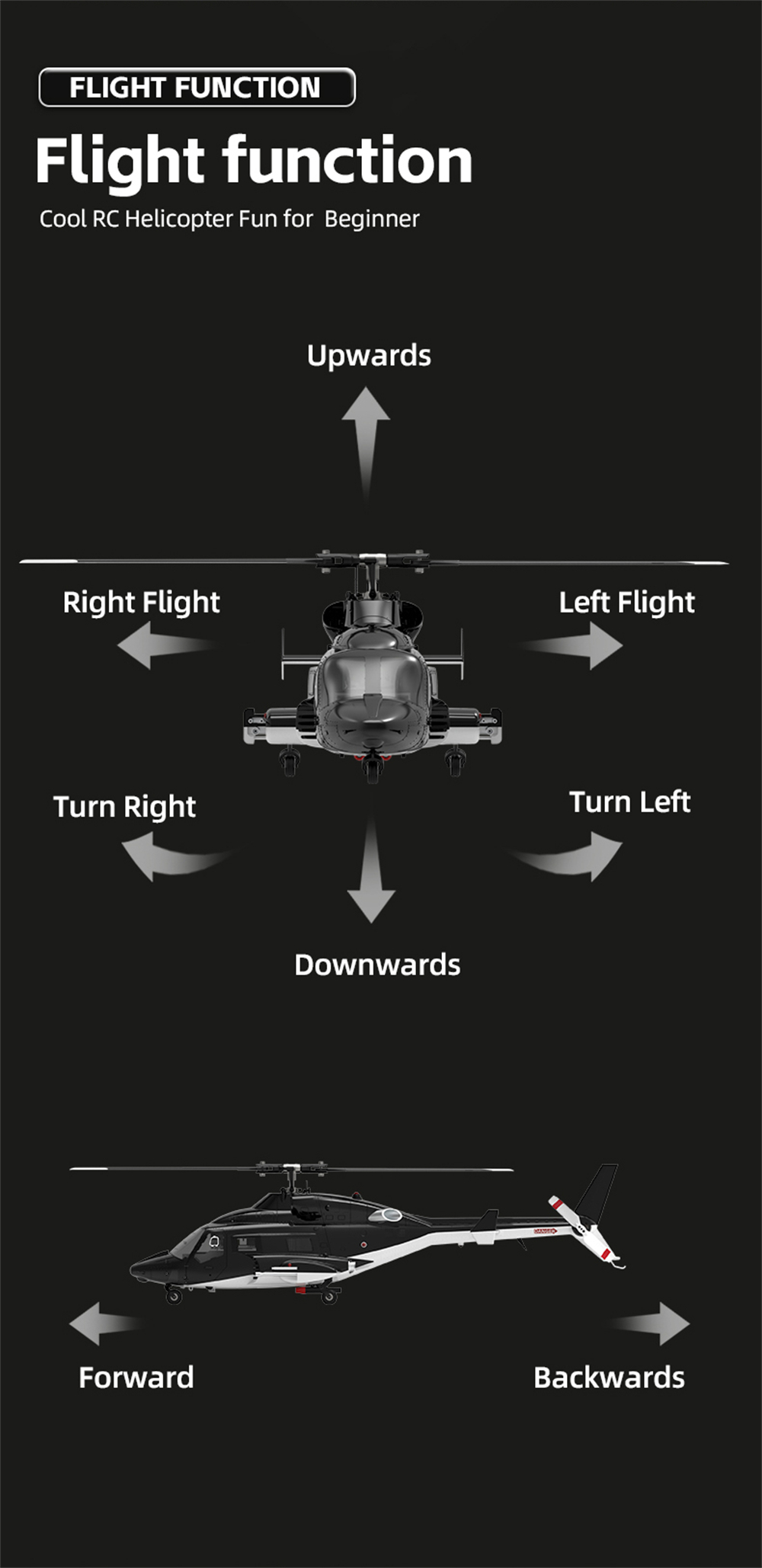 FLIGHT FUNCTION

Flight function

Cool RC Helicopter Fun for Beginner

Upwards

Right Flight

Left Flight

Turn Right

Turn Left

Downwards

Forward

Backwards