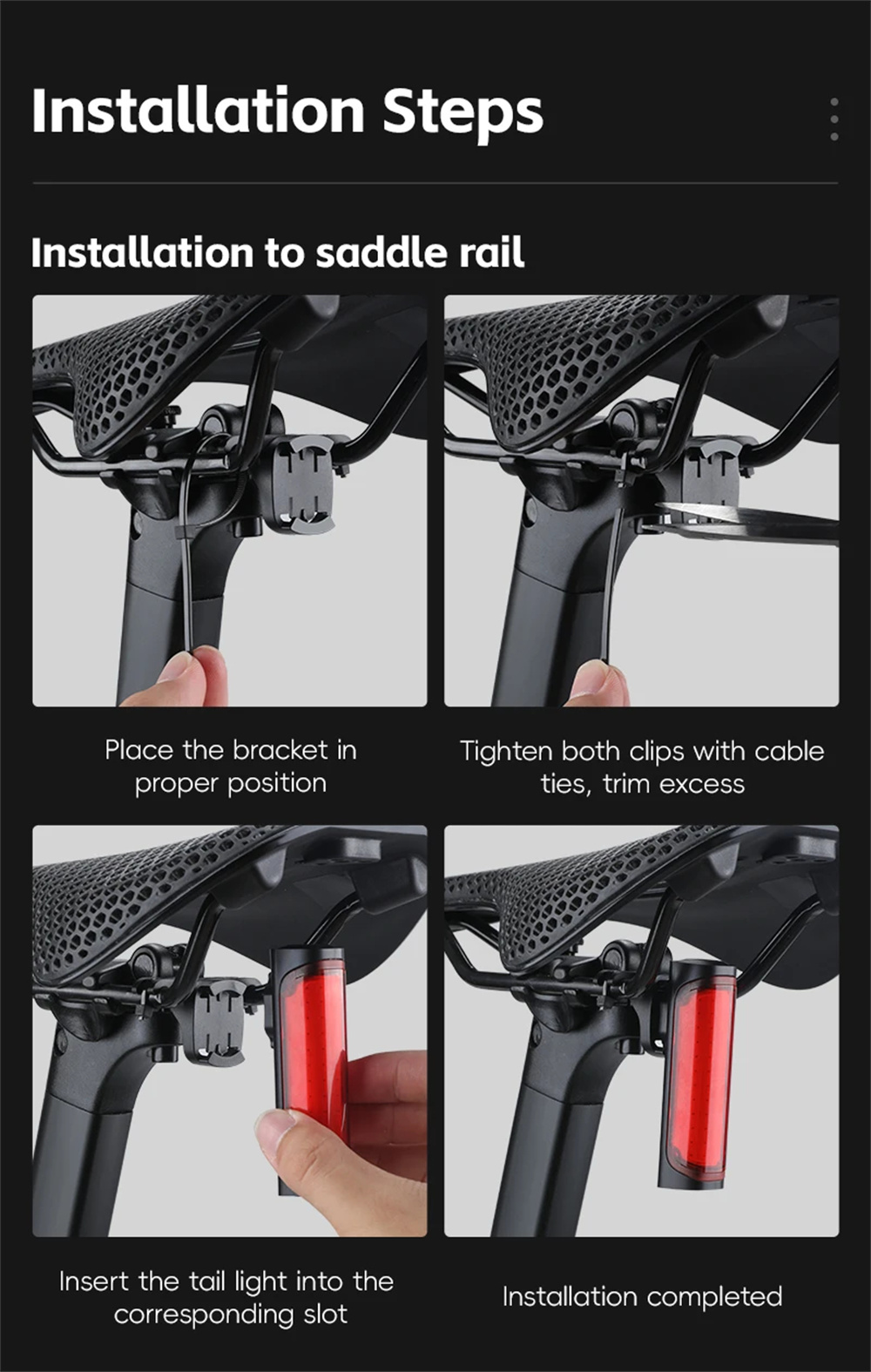 Installation Steps

Installation to saddle rail

Place the bracket in proper position

Tighten both clips with cable ties, trim excess

Insert the tail light into the corresponding slot

Installation completed