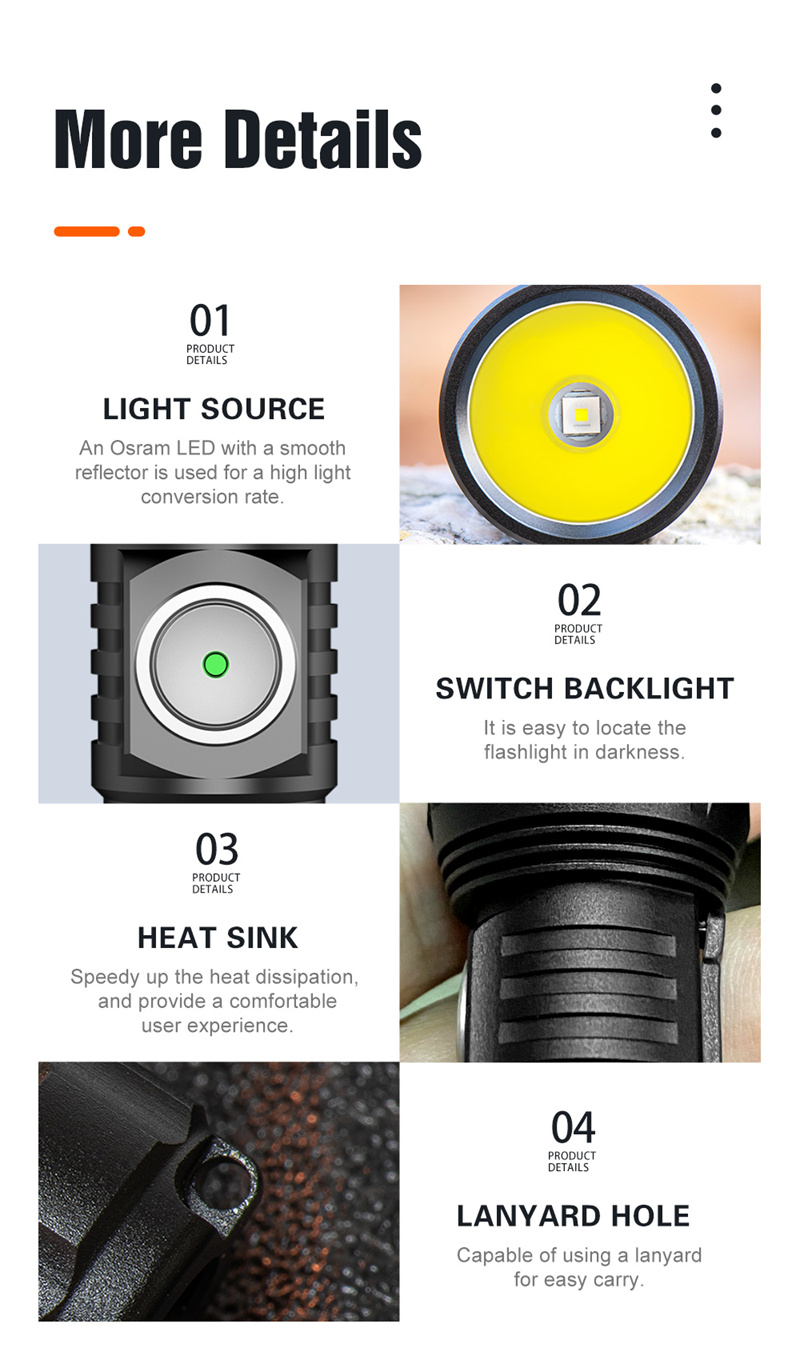 More Details

01
PRODUCT DETAILS

LIGHT SOURCE

An Osram LED with a smooth reflector is used for a high light conversion rate.

02
PRODUCT DETAILS

SWITCH BACKLIGHT

It is easy to locate the flashlight in darkness.

03
PRODUCT DETAILS

HEAT SINK

Speedy up the heat dissipation, and provide a comfortable user experience.

04
PRODUCT DETAILS

LANYARD HOLE

Capable of using a lanyard for easy carry.