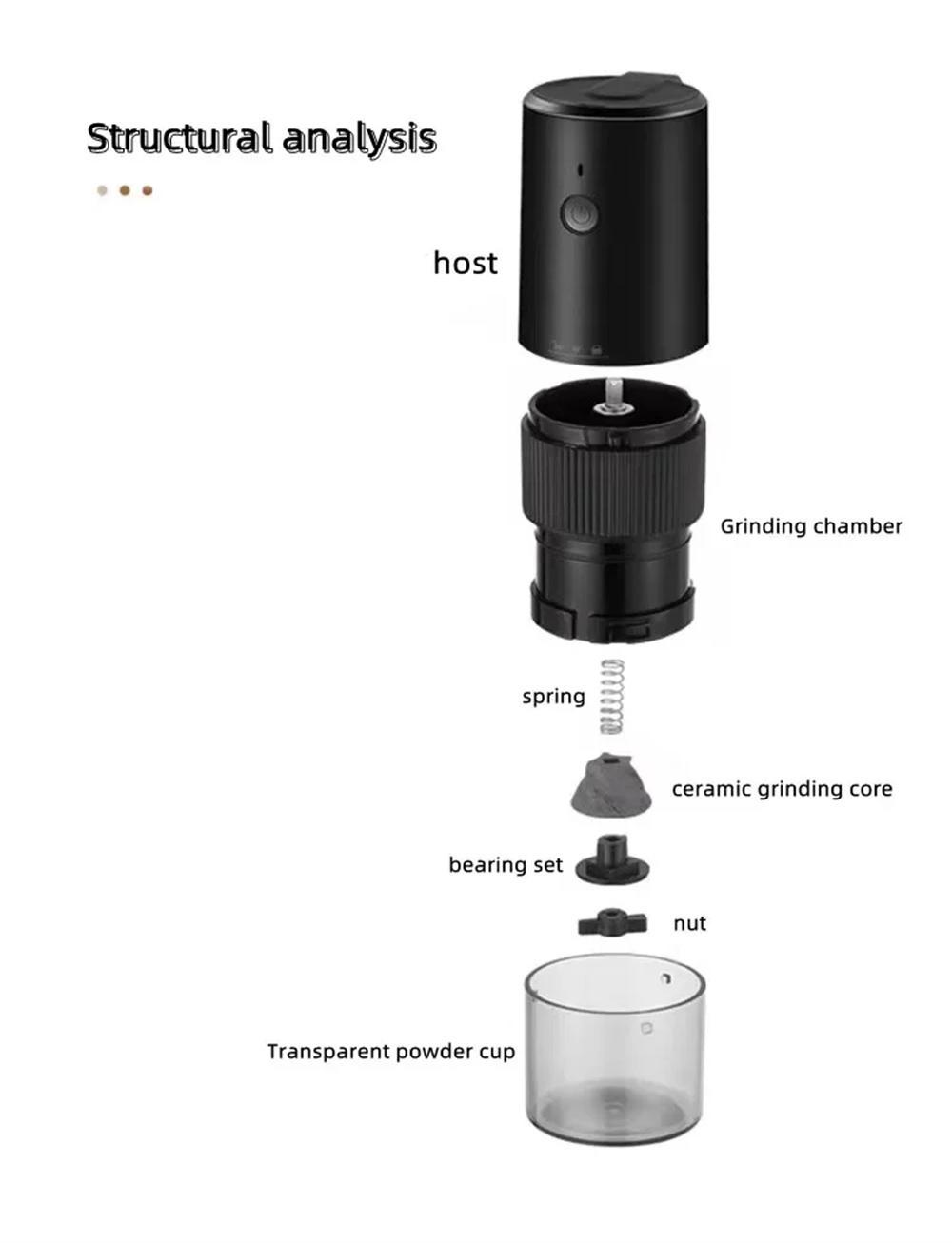 Structural analysis

host

Grinding chamber

spring

ceramic grinding core

bearing set

nut

Transparent powder cup