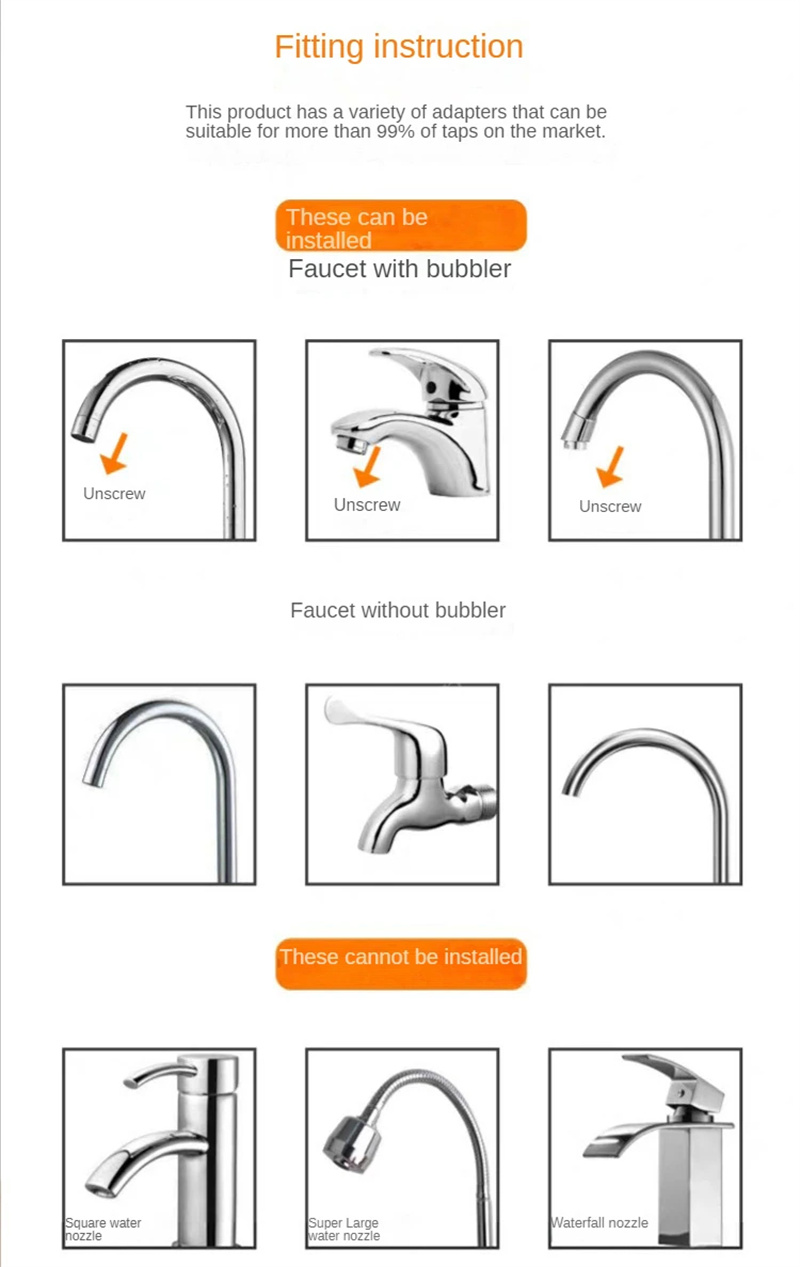 Fitting instruction

This product has a variety of adapters that can be suitable for more than 99% of taps on the market.

These can be installed

Faucet with bubbler

Unscrew

Unscrew

Unscrew

Faucet without bubbler

These cannot be installed

Square water nozzle

Super Large water nozzle

Waterfall nozzle