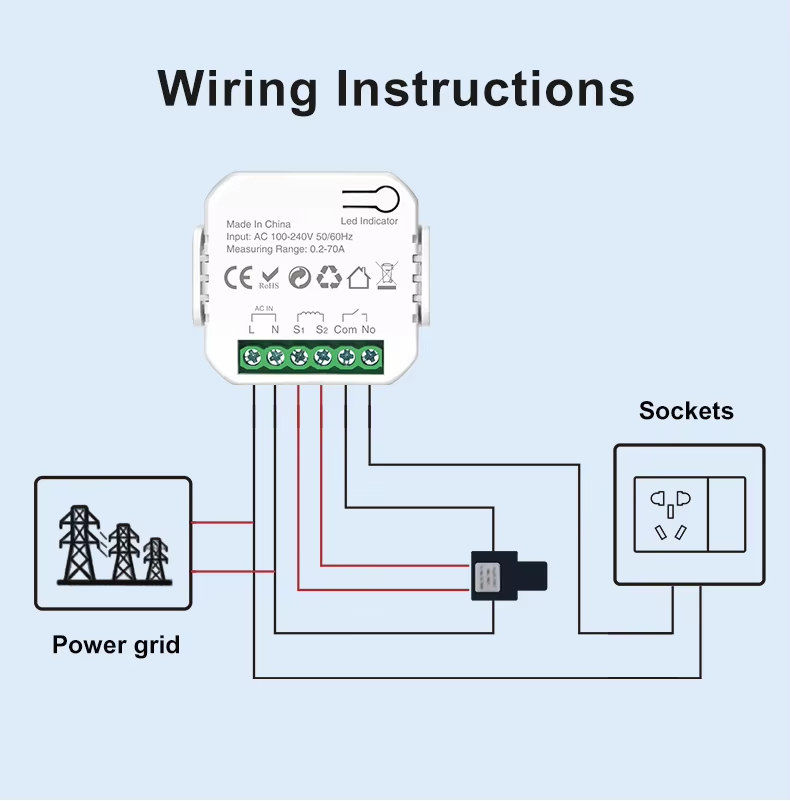 Wiring Instructions

Led Indicator

Made In China
Input: AC 100-240V 50/60Hz
Measuring Range: 0.2-70A

CE RoHS

AC IN
L N S1 S2 Com No

Sockets

Power grid