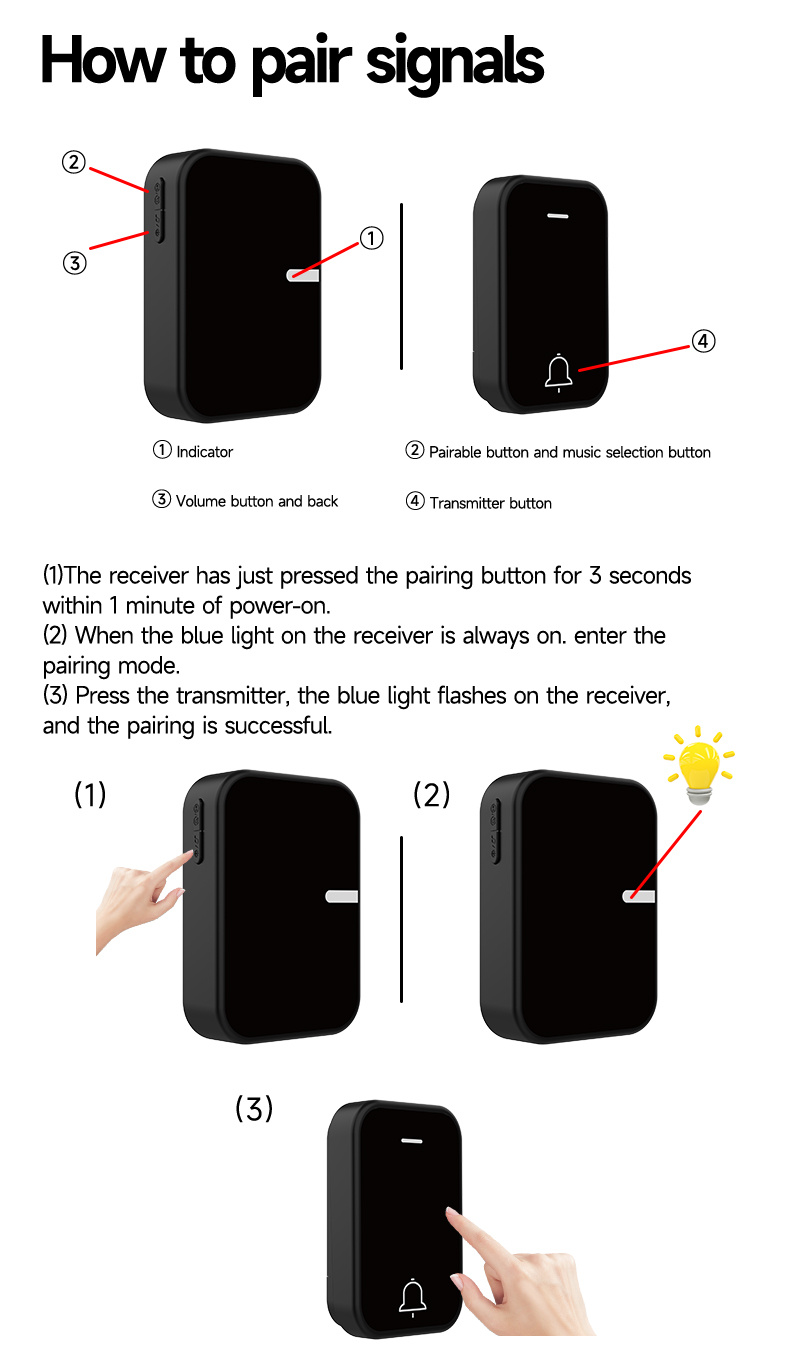 How to pair signals

②

③

①

④

① Indicator

② Pairable button and music selection button

③ Volume button and back

④ Transmitter button

(1)The receiver has just pressed the pairing button for 3 seconds within 1 minute of power-on.
(2) When the blue light on the receiver is always on. enter the pairing mode.
(3) Press the transmitter, the blue light flashes on the receiver, and the pairing is successful.

(1)

(2)

(3)