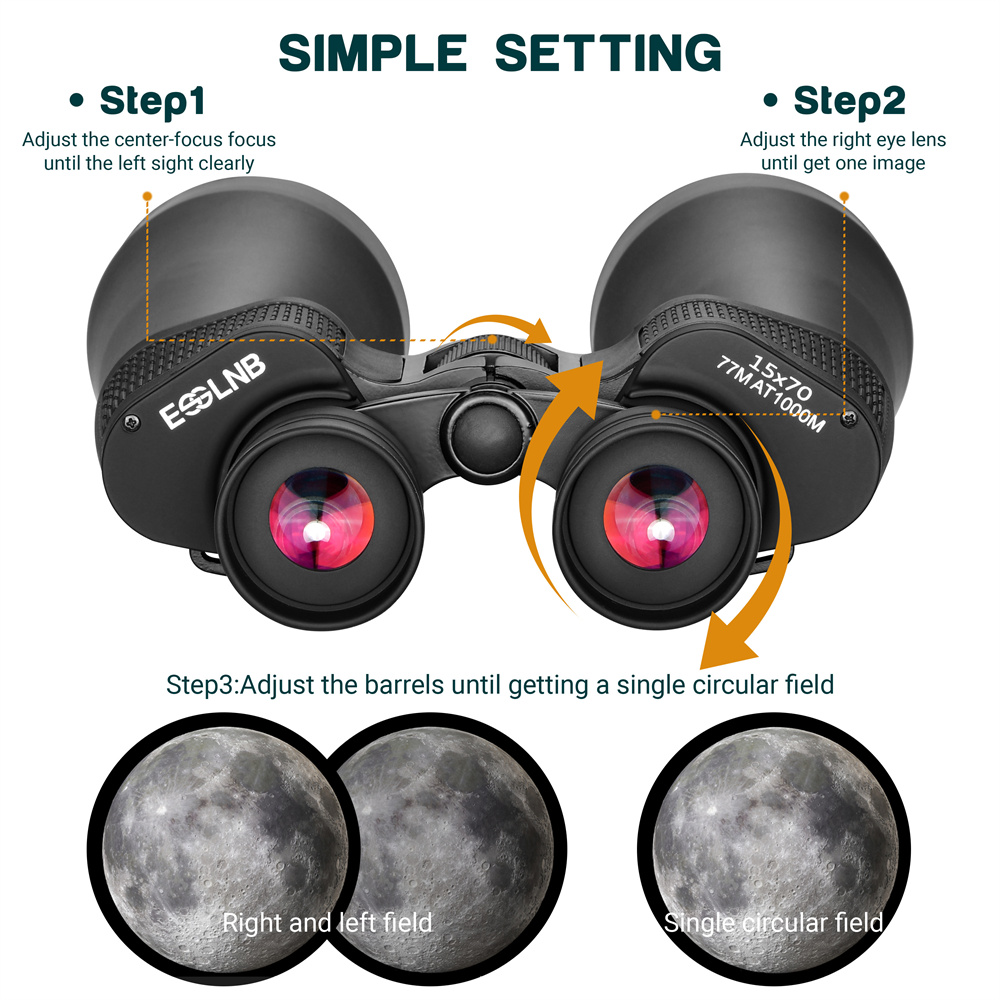 SIMPLE SETTING

• Step1
Adjust the center-focus focus until the left sight clearly

• Step2
Adjust the right eye lens until get one image

ESSLNB

15x70
77M AT1000M

Step3:Adjust the barrels until getting a single circular field

Right and left field

Single circular field