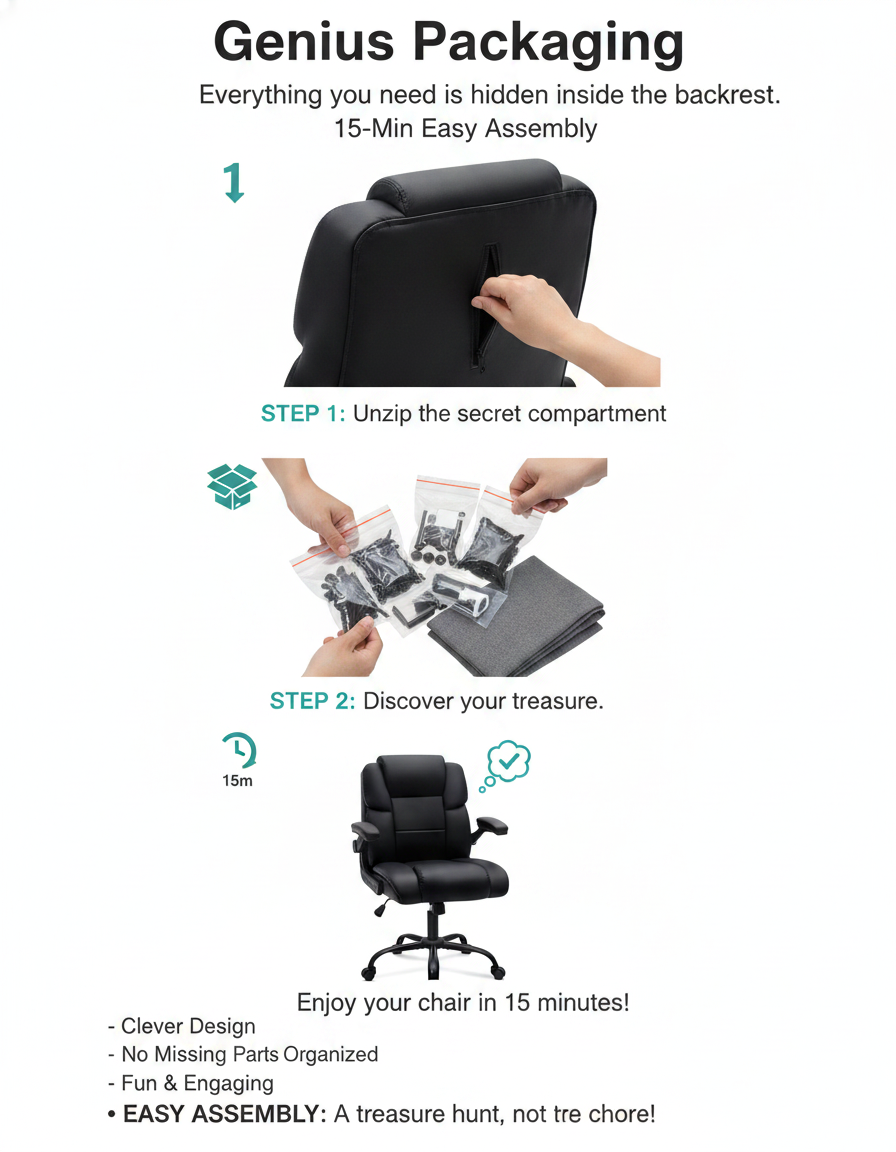 Genius Packaging

Everything you need is hidden inside the backrest.
15-Min Easy Assembly

1

STEP 1: Unzip the secret compartment

STEP 2: Discover your treasure.

15m

Enjoy your chair in 15 minutes!

- Clever Design
- No Missing Parts Organized
- Fun & Engaging
• EASY ASSEMBLY: A treasure hunt, not tre chore!