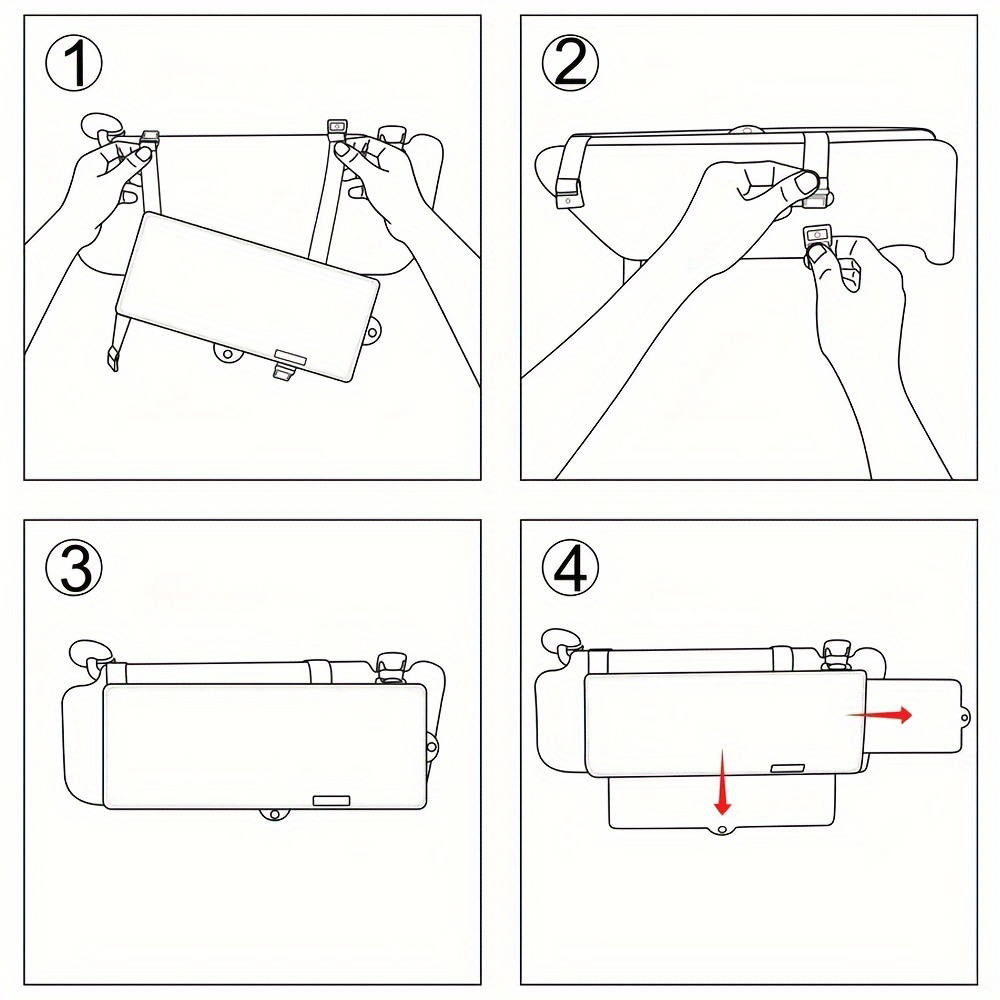 ①
②
③
④