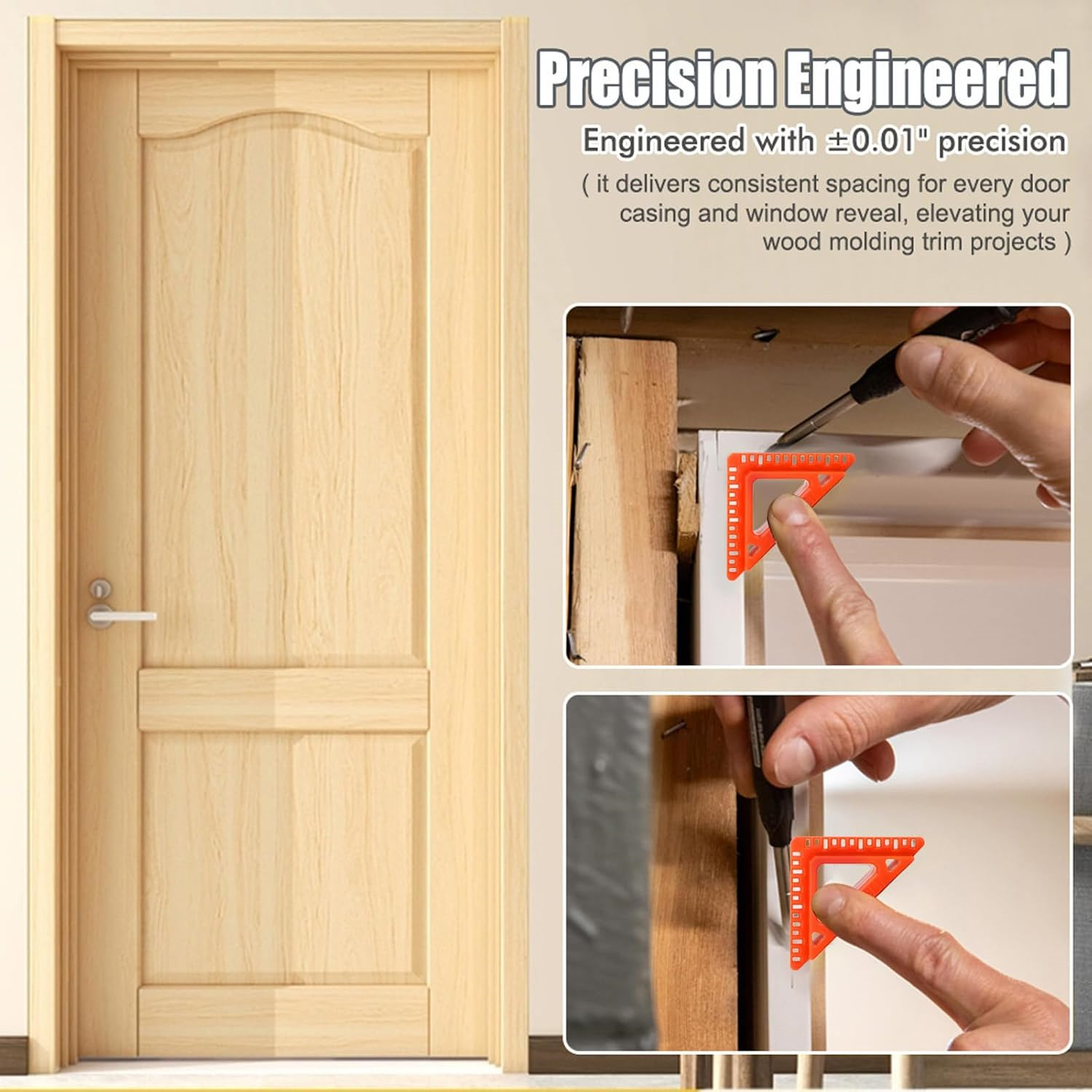 Precision Engineered

Engineered with ±0.01" precision

( it delivers consistent spacing for every door casing and window reveal, elevating your wood molding trim projects )