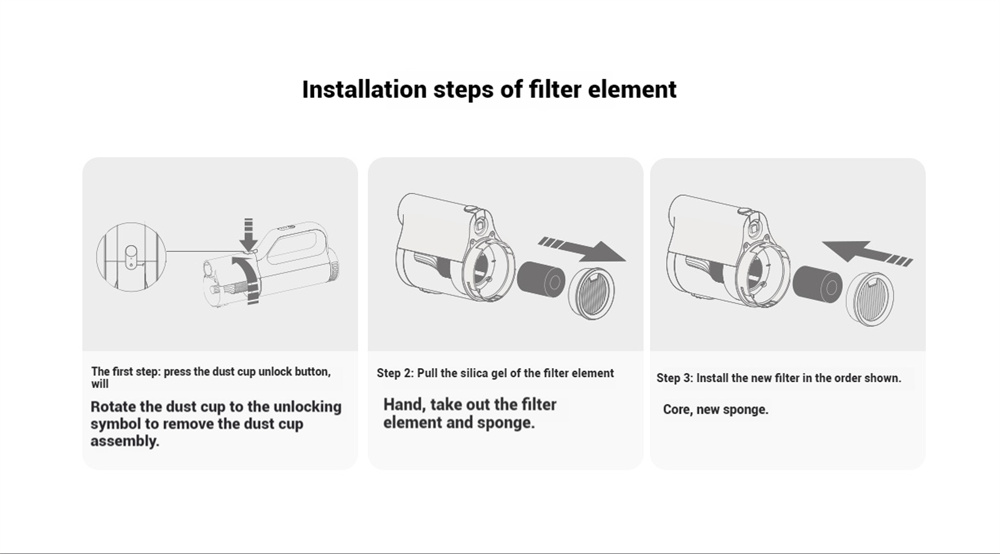 Installation steps of filter element

The first step: press the dust cup unlock button, will

Rotate the dust cup to the unlocking symbol to remove the dust cup assembly.

Step 2: Pull the silica gel of the filter element

Hand, take out the filter element and sponge.

Step 3: Install the new filter in the order shown.

Core, new sponge.