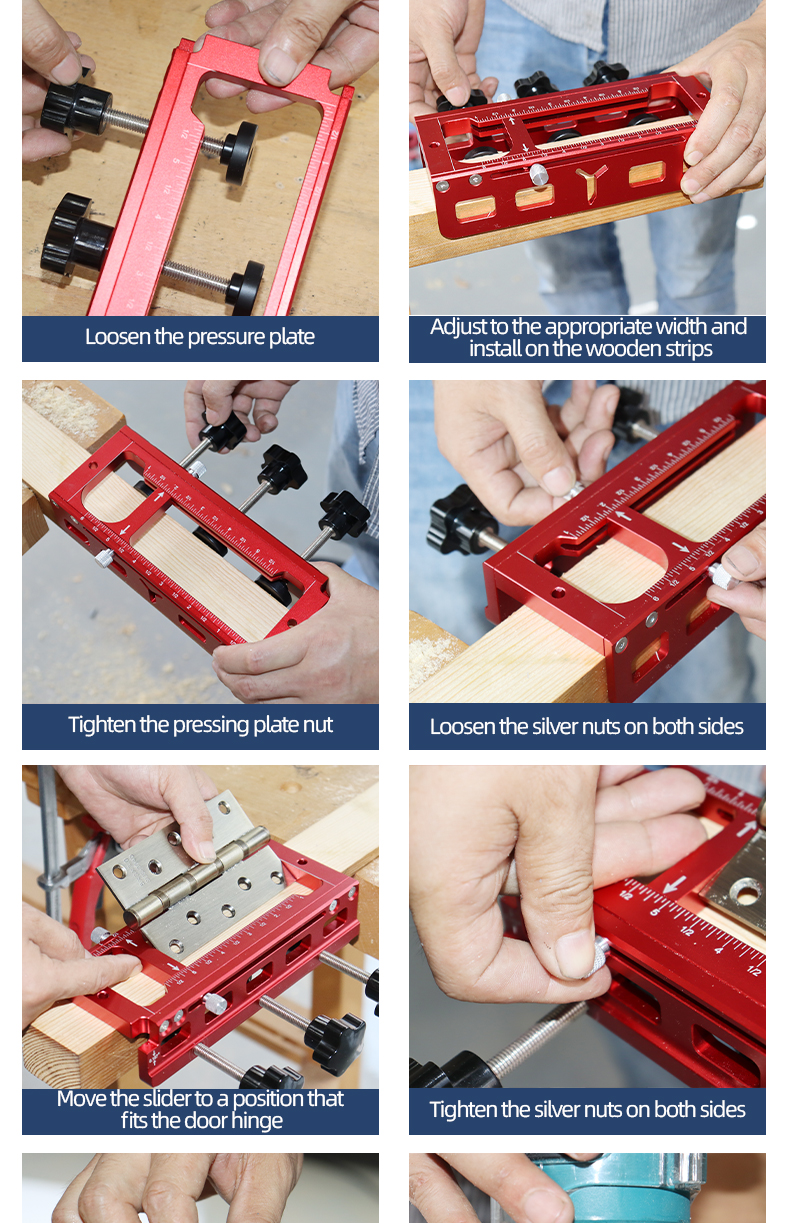 Loosen the pressure plate

Adjust to the appropriate width and install on the wooden strips

Tighten the pressing plate nut

Loosen the silver nuts on both sides

Move the slider to a position that fits the door hinge

Tighten the silver nuts on both sides