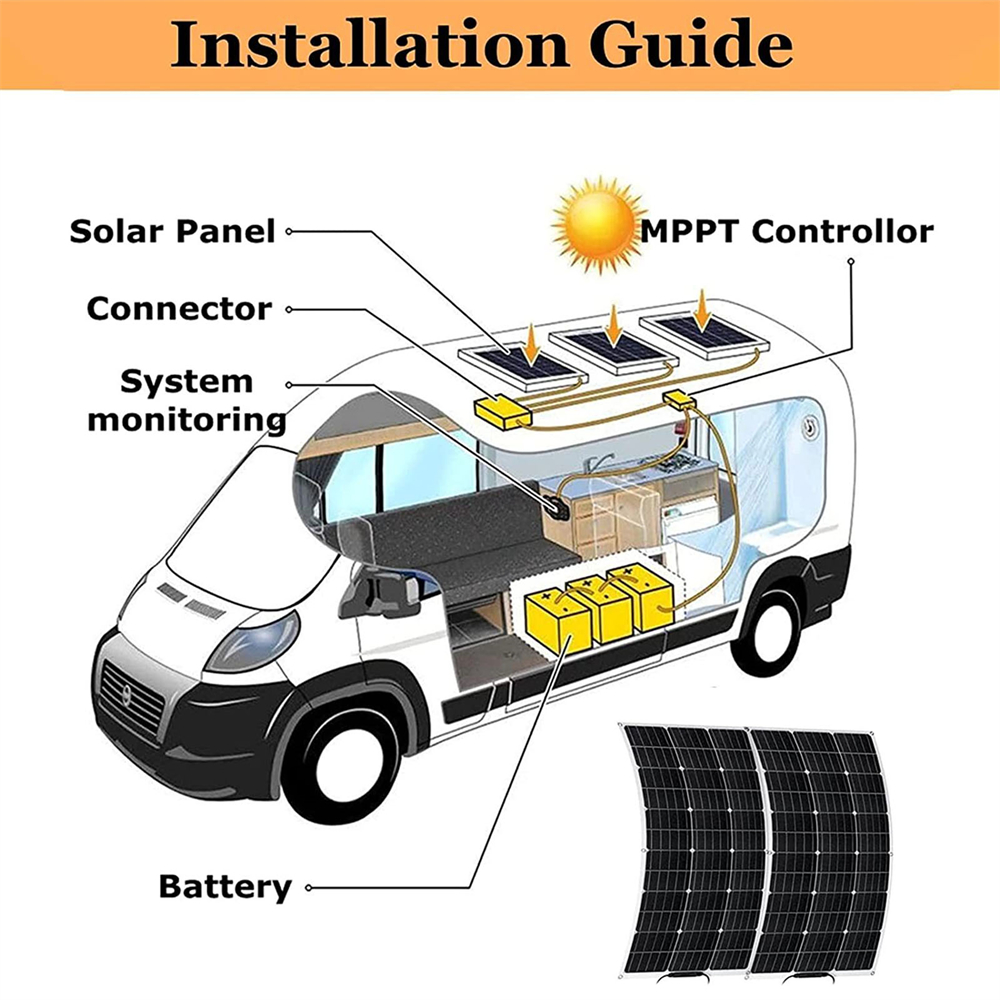 Installation Guide

Solar Panel

MPPT Controllor

Connector

System monitoring

Battery