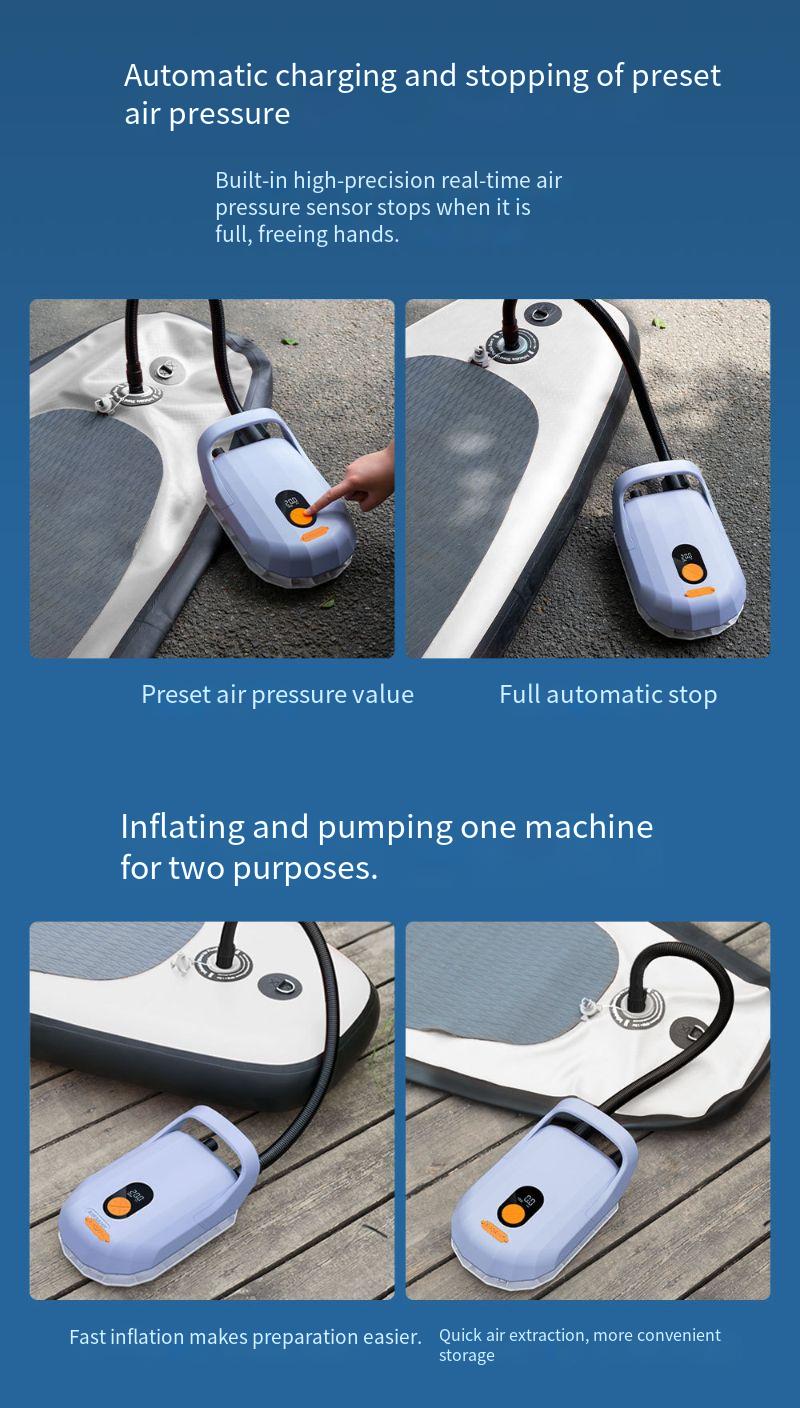 Automatic charging and stopping of preset air pressure

Built-in high-precision real-time air pressure sensor stops when it is full, freeing hands.

Preset air pressure value

Full automatic stop

Inflating and pumping one machine for two purposes.

Fast inflation makes preparation easier.

Quick air extraction, more convenient storage