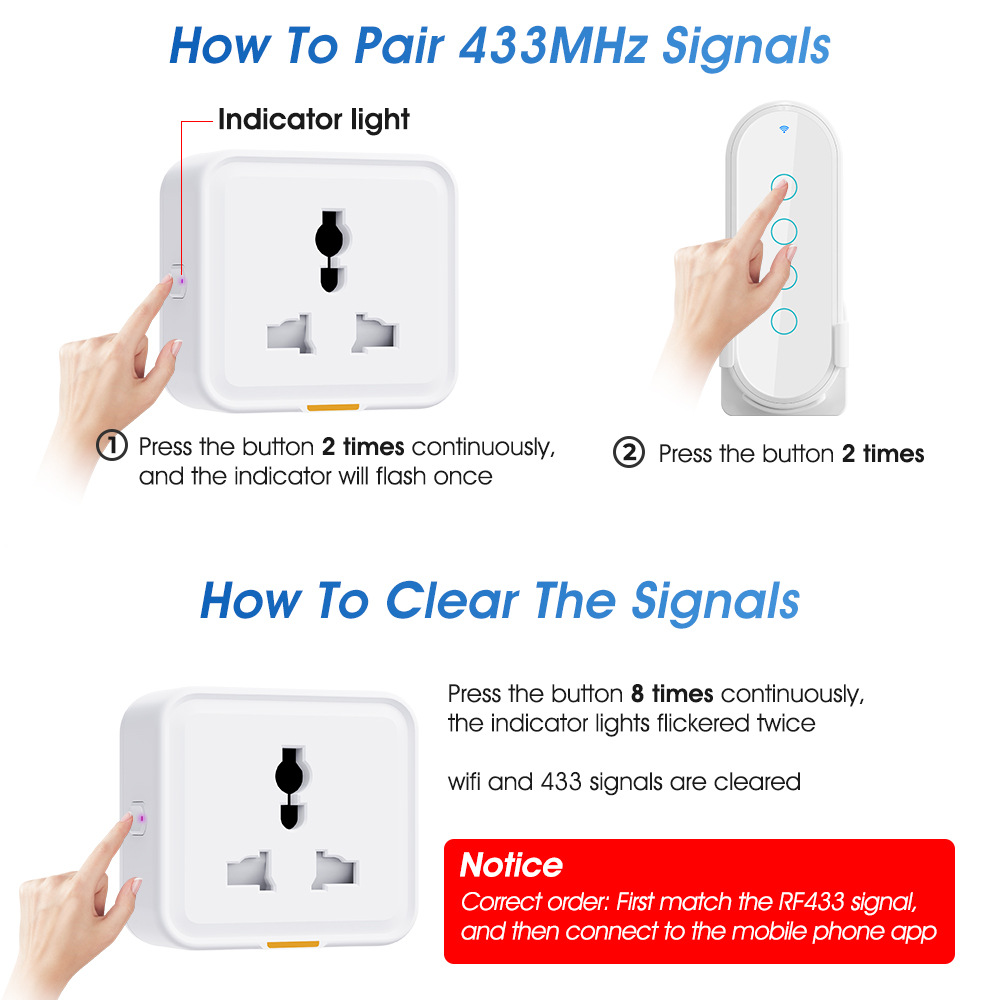 How To Pair 433MHz Signals

Indicator light

① Press the button 2 times continuously, and the indicator will flash once

② Press the button 2 times

How To Clear The Signals

Press the button 8 times continuously, the indicator lights flickered twice

wifi and 433 signals are cleared

Notice
Correct order: First match the RF433 signal, and then connect to the mobile phone app