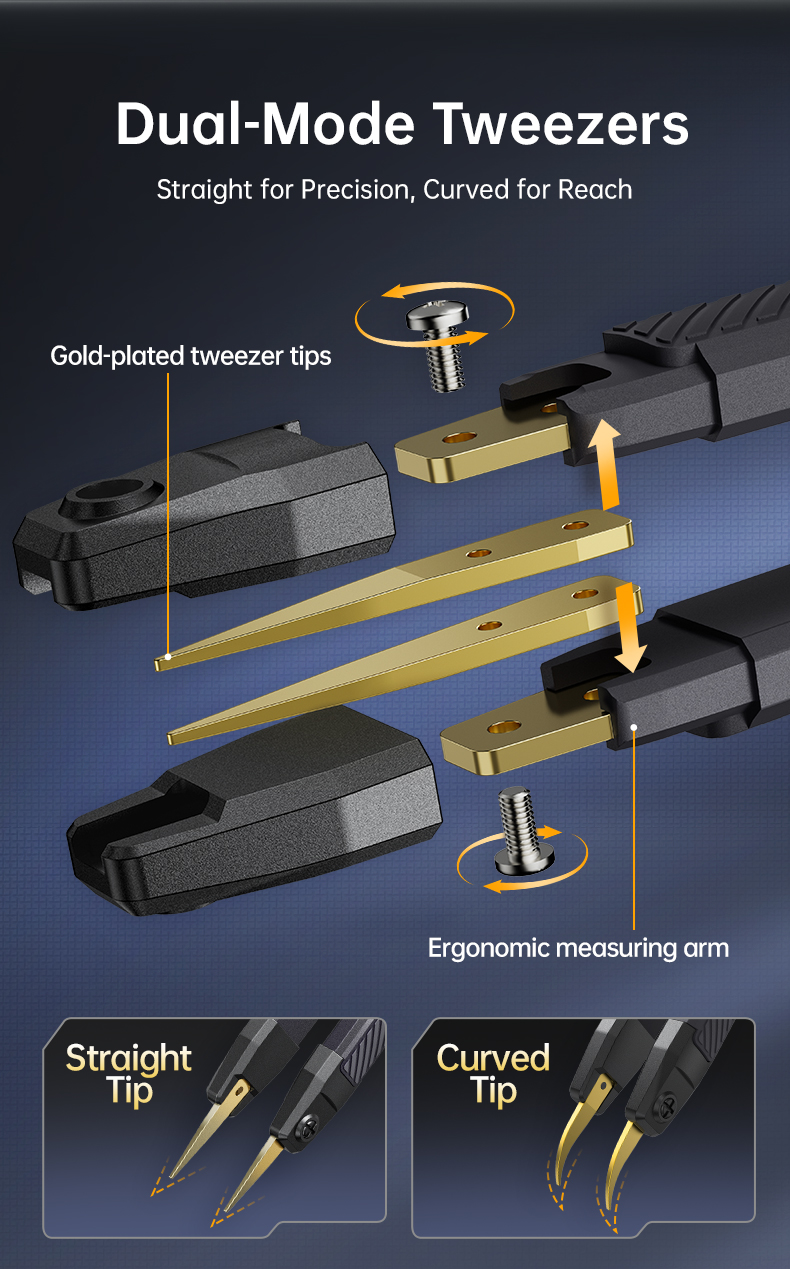 Dual-Mode Tweezers

Straight for Precision, Curved for Reach

Gold-plated tweezer tips

Ergonomic measuring arm

Straight Tip

Curved Tip