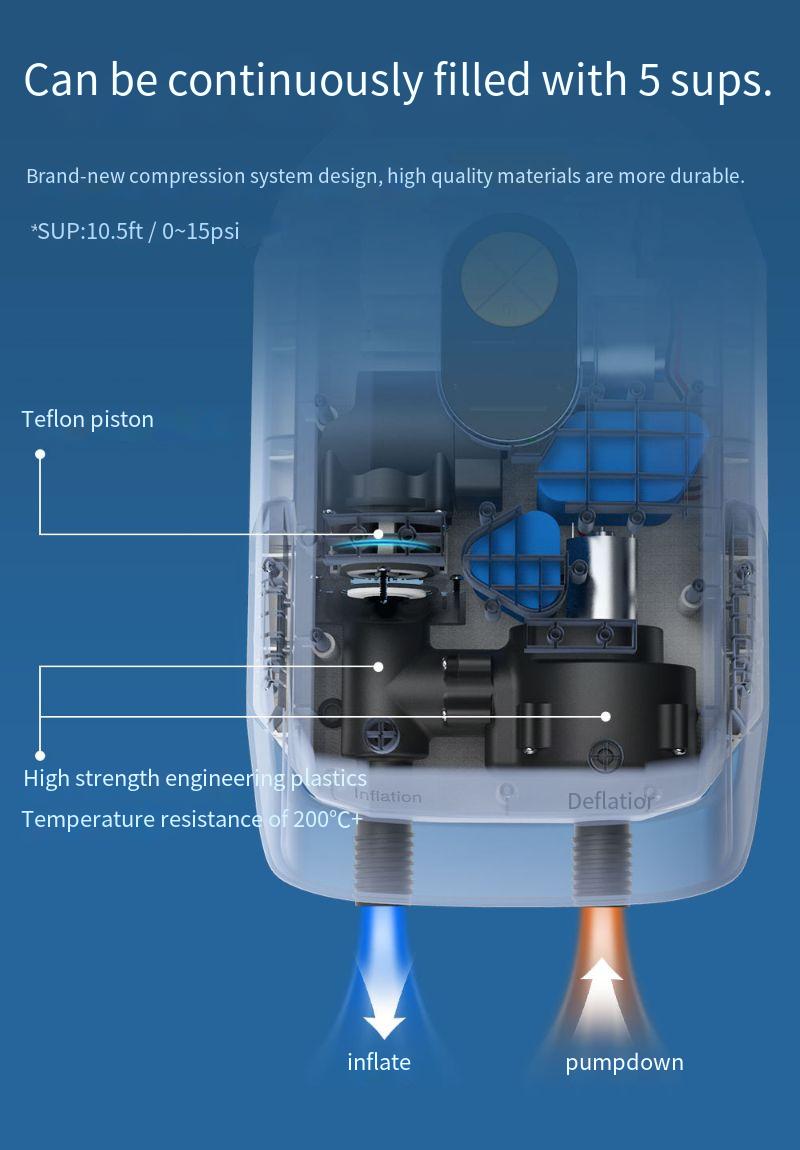 Can be continuously filled with 5 sups.

Brand-new compression system design, high quality materials are more durable.

*SUP:10.5ft / 0~15psi

Teflon piston

High strength engineering plastics

Temperature resistance of 200°C+

Inflation

Deflation

inflate

pumpdown