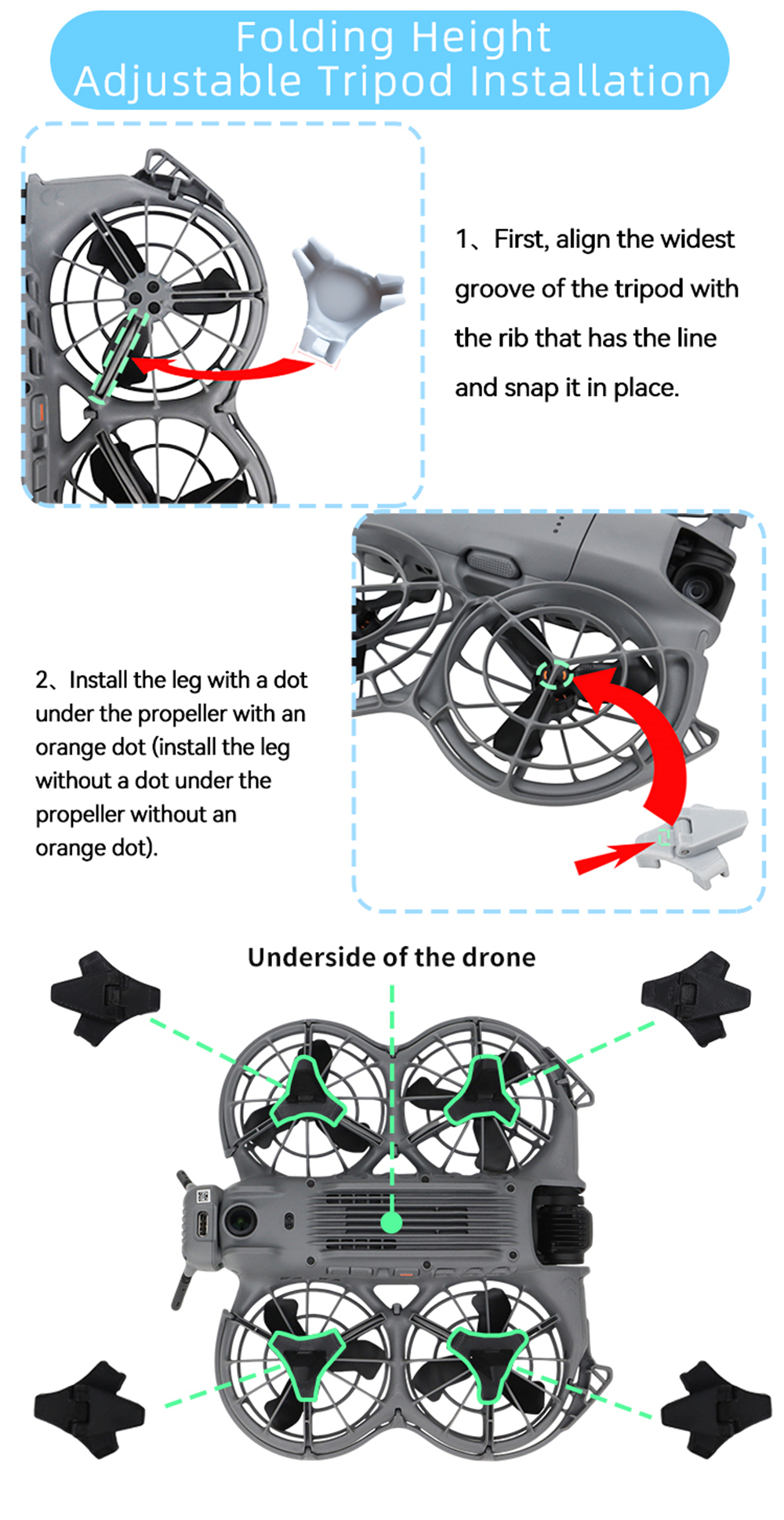 Folding Height
Adjustable Tripod Installation

1、First, align the widest groove of the tripod with the rib that has the line and snap it in place.

2、Install the leg with a dot under the propeller with an orange dot (install the leg without a dot under the propeller without an orange dot).

Underside of the drone