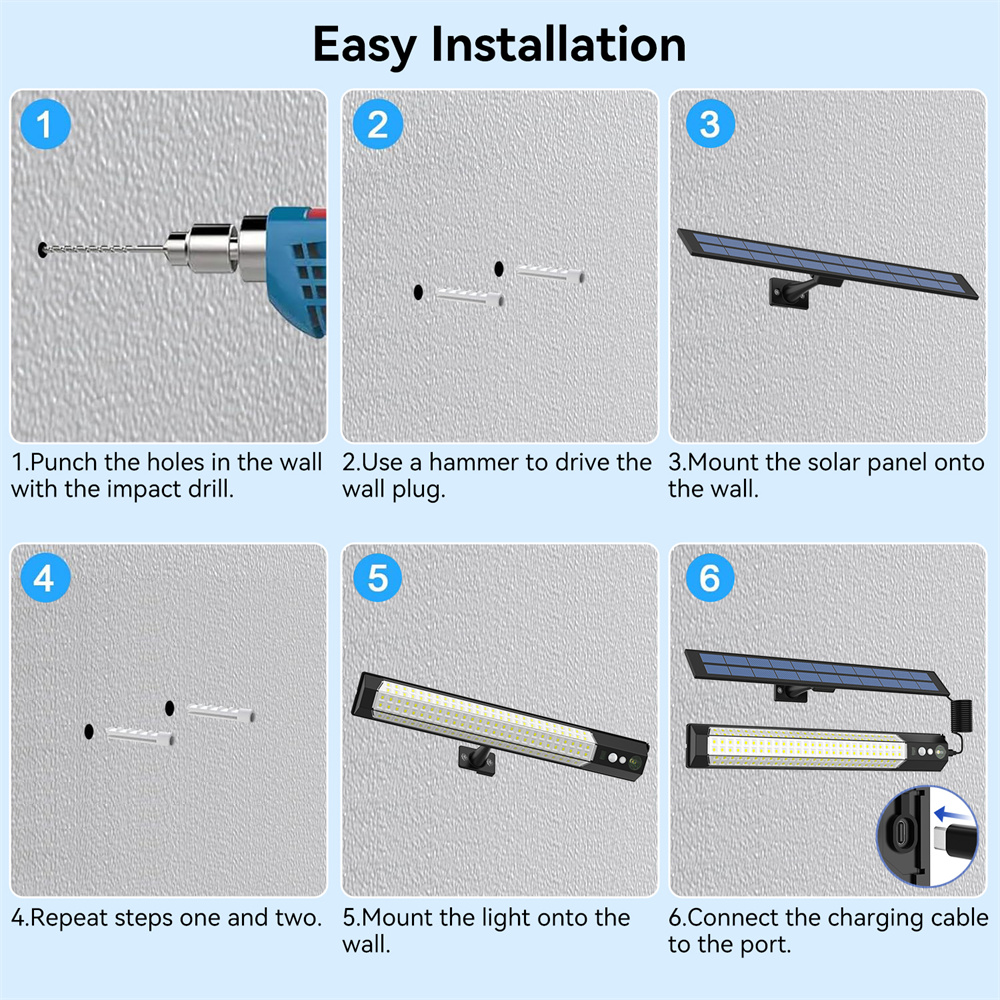 Easy Installation

1

1.Punch the holes in the wall with the impact drill.

2

2.Use a hammer to drive the wall plug.

3

3.Mount the solar panel onto the wall.

4

4.Repeat steps one and two.

5

5.Mount the light onto the wall.

6

6.Connect the charging cable to the port.