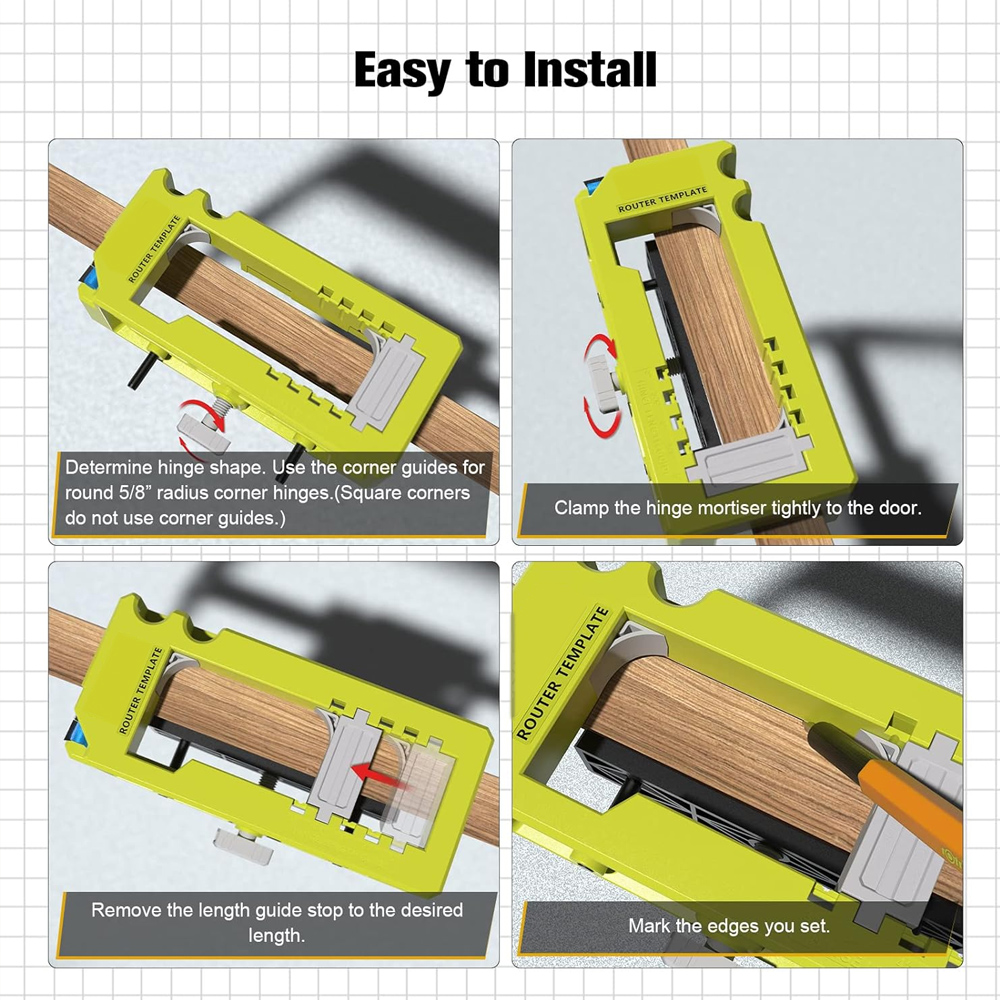 Easy to Install

ROUTER TEMPLATE

Determine hinge shape. Use the corner guides for round 5/8" radius corner hinges.(Square corners do not use corner guides.)

ROUTER TEMPLATE

Clamp the hinge mortiser tightly to the door.

ROUTER TEMPLATE

Remove the length guide stop to the desired length.

ROUTER TEMPLATE

Mark the edges you set.